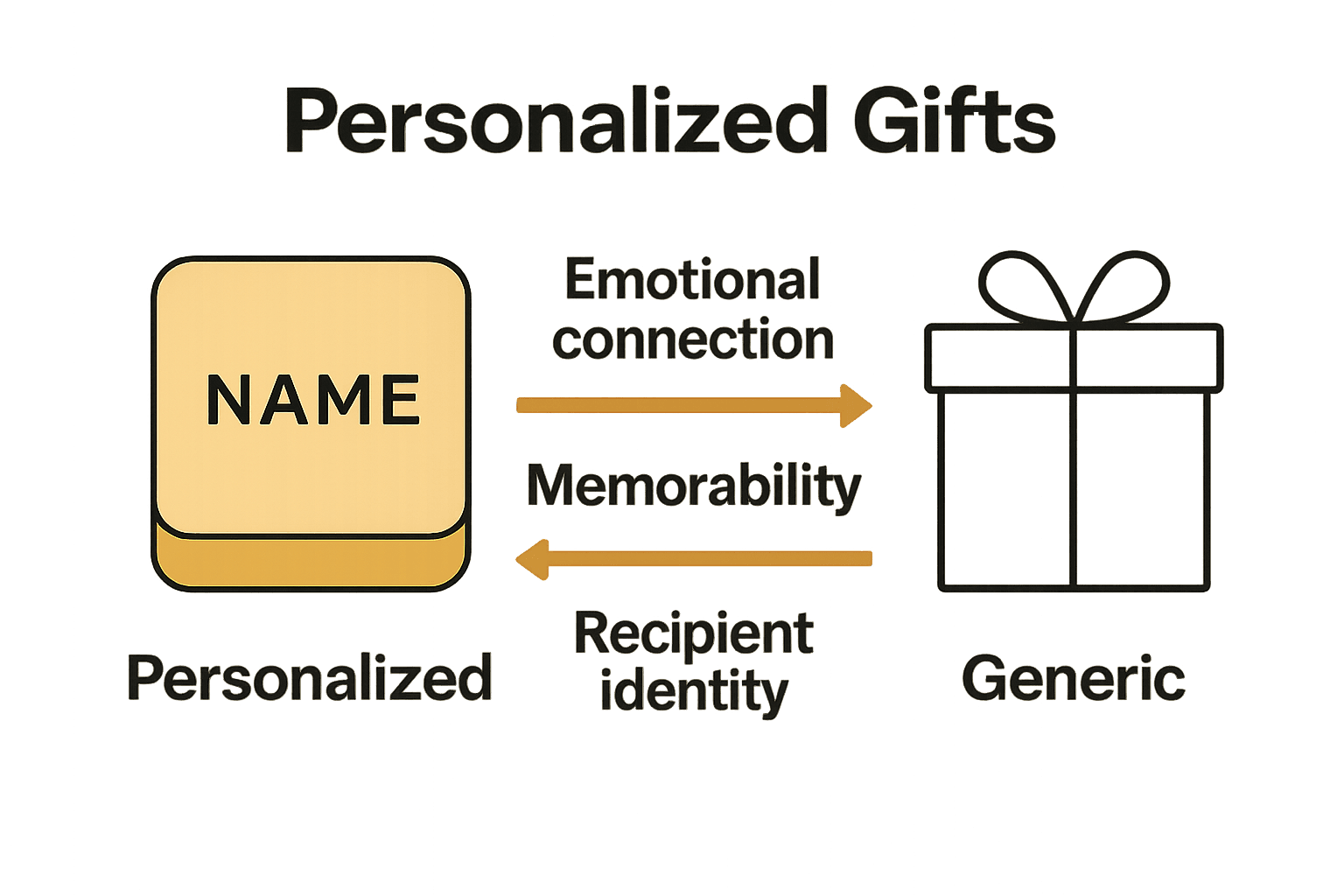 Personalized Gifts

NAME

Emotional connection

Memorability

Recipient identity

Personalized

Generic