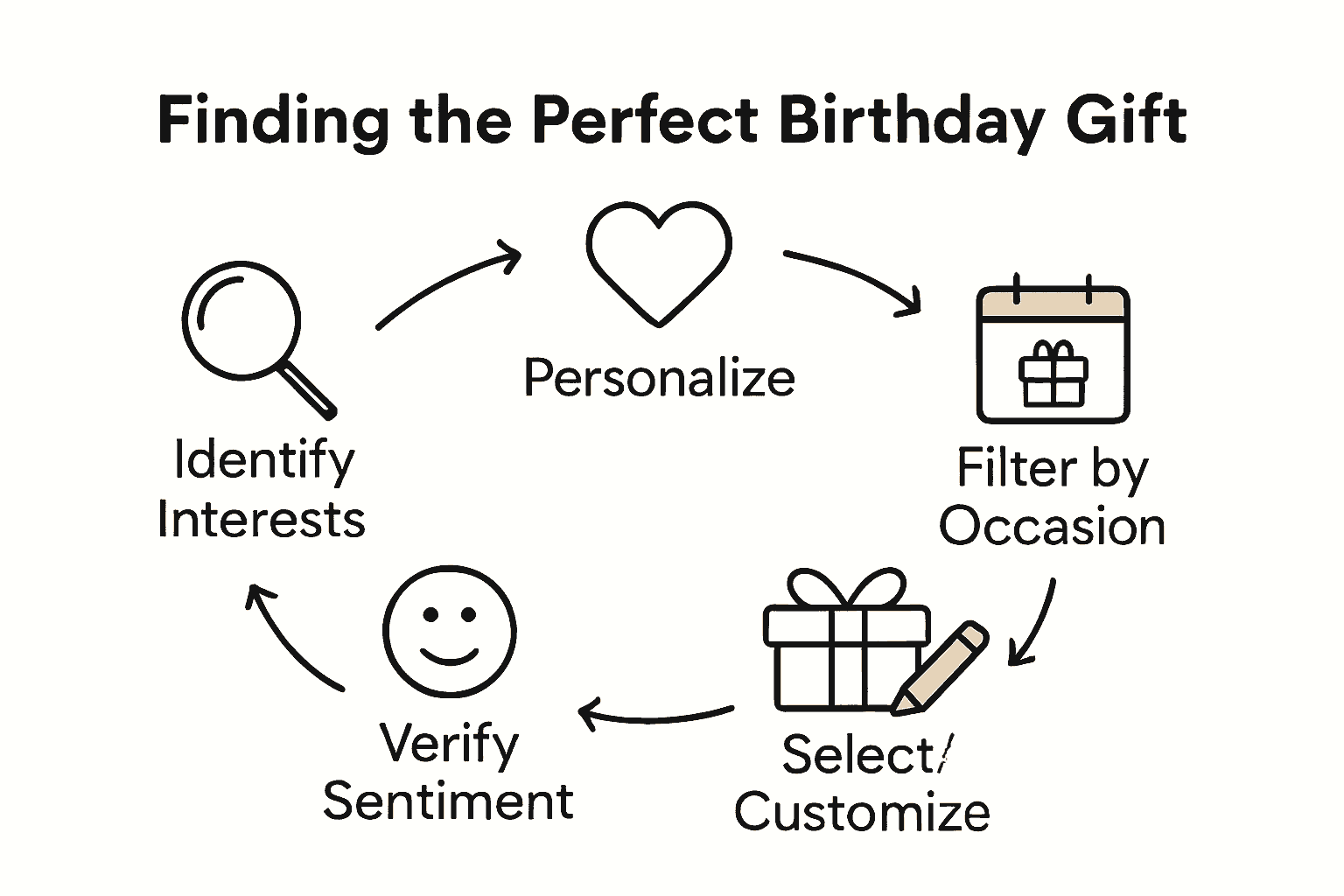 Finding the Perfect Birthday Gift

Identify Interests

Personalize

Filter by Occasion

Select/ Customize

Verify Sentiment