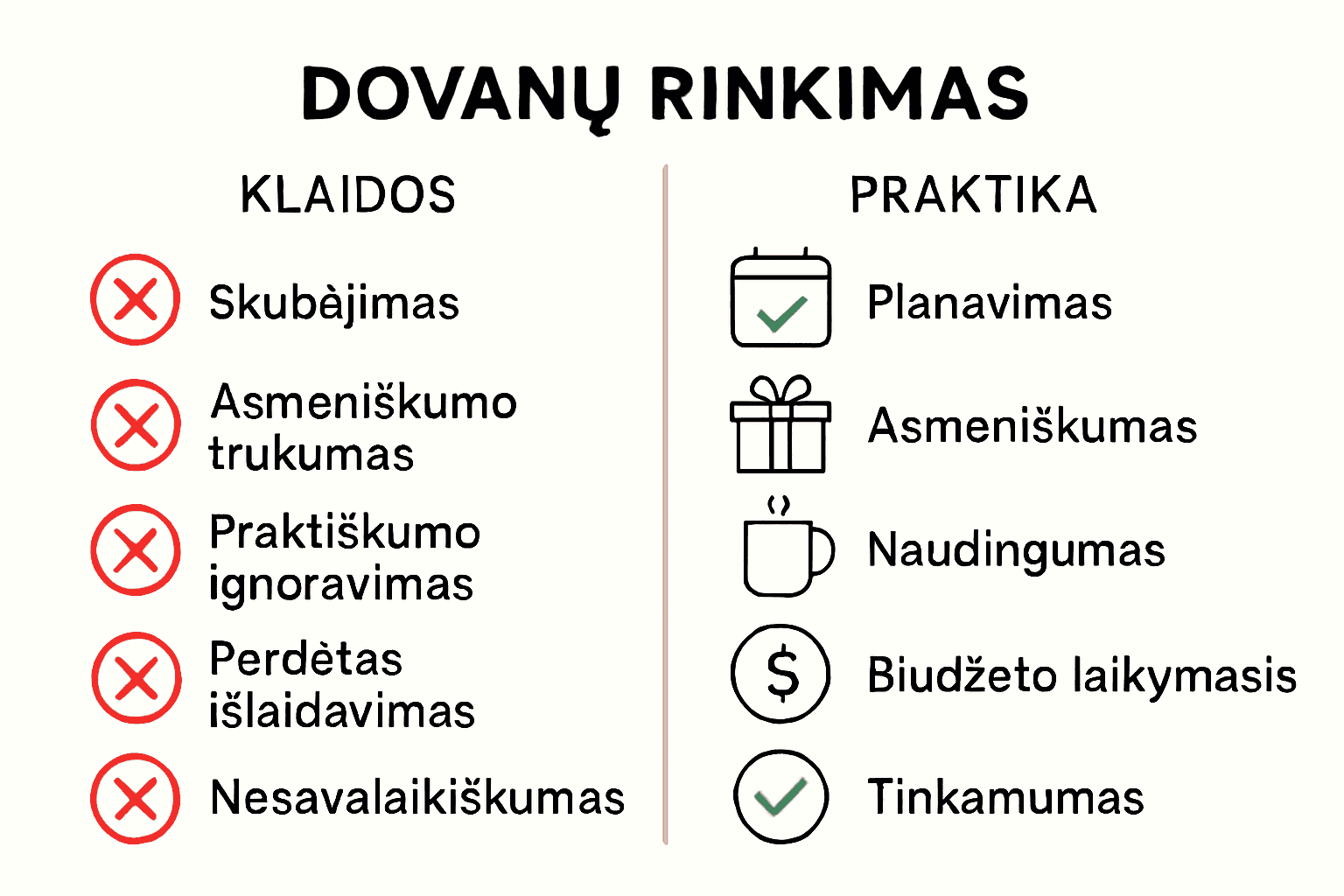 DOVANŲ RINKIMAS

KLAIDOS

Skubėjimas

Asmeniškumo trukumas

Praktiškumo ignoravimas

Perdėtas išlaidavimas

Nesavalaikiškumas

PRAKTIKA

Planavimas

Asmeniškumas

Naudingumas

$

Biudžeto laikymasis

Tinkamumas