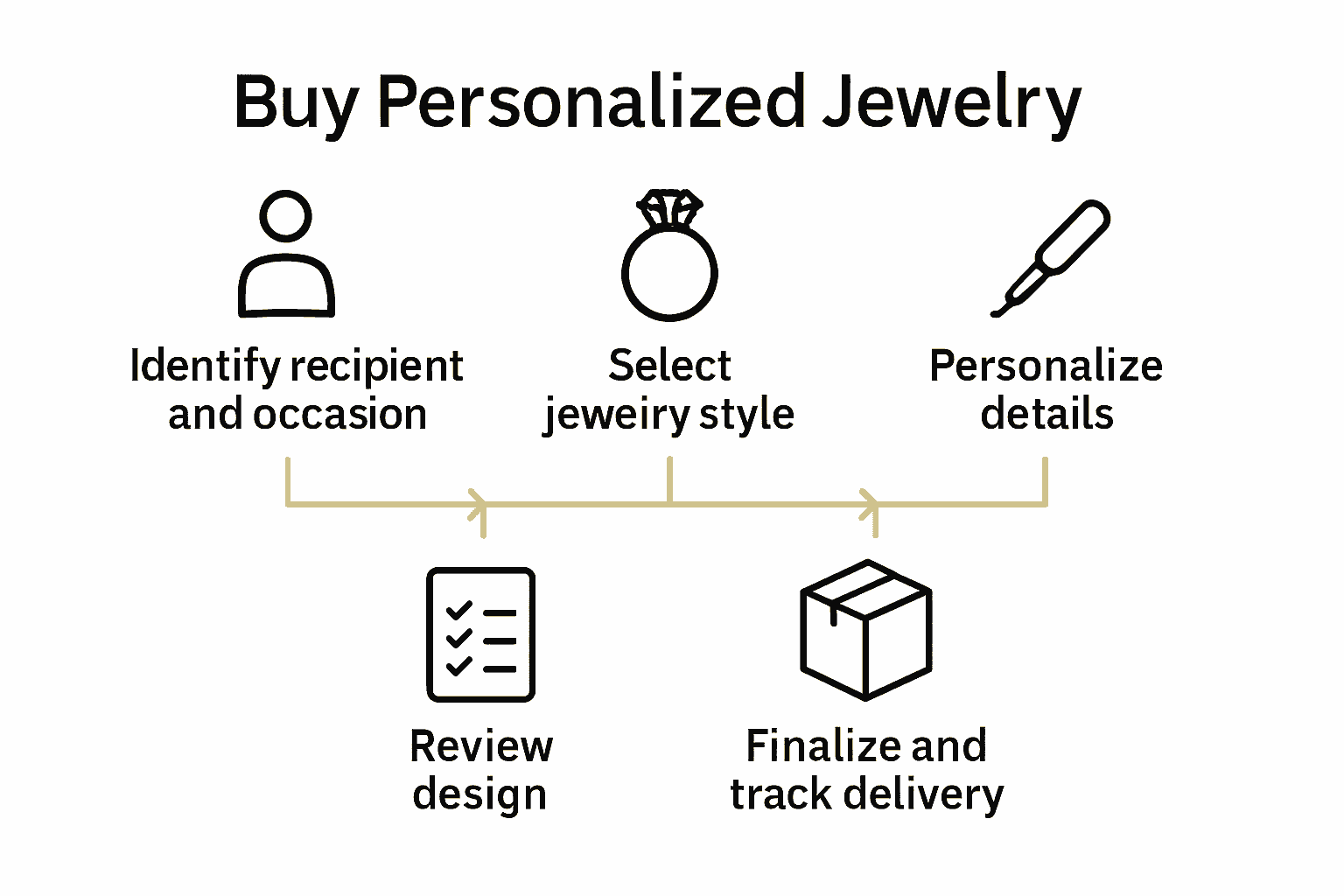 Buy Personalized Jewelry

Identify recipient and occasion

Select jeweiry style

Personalize details

Review design

Finalize and track delivery