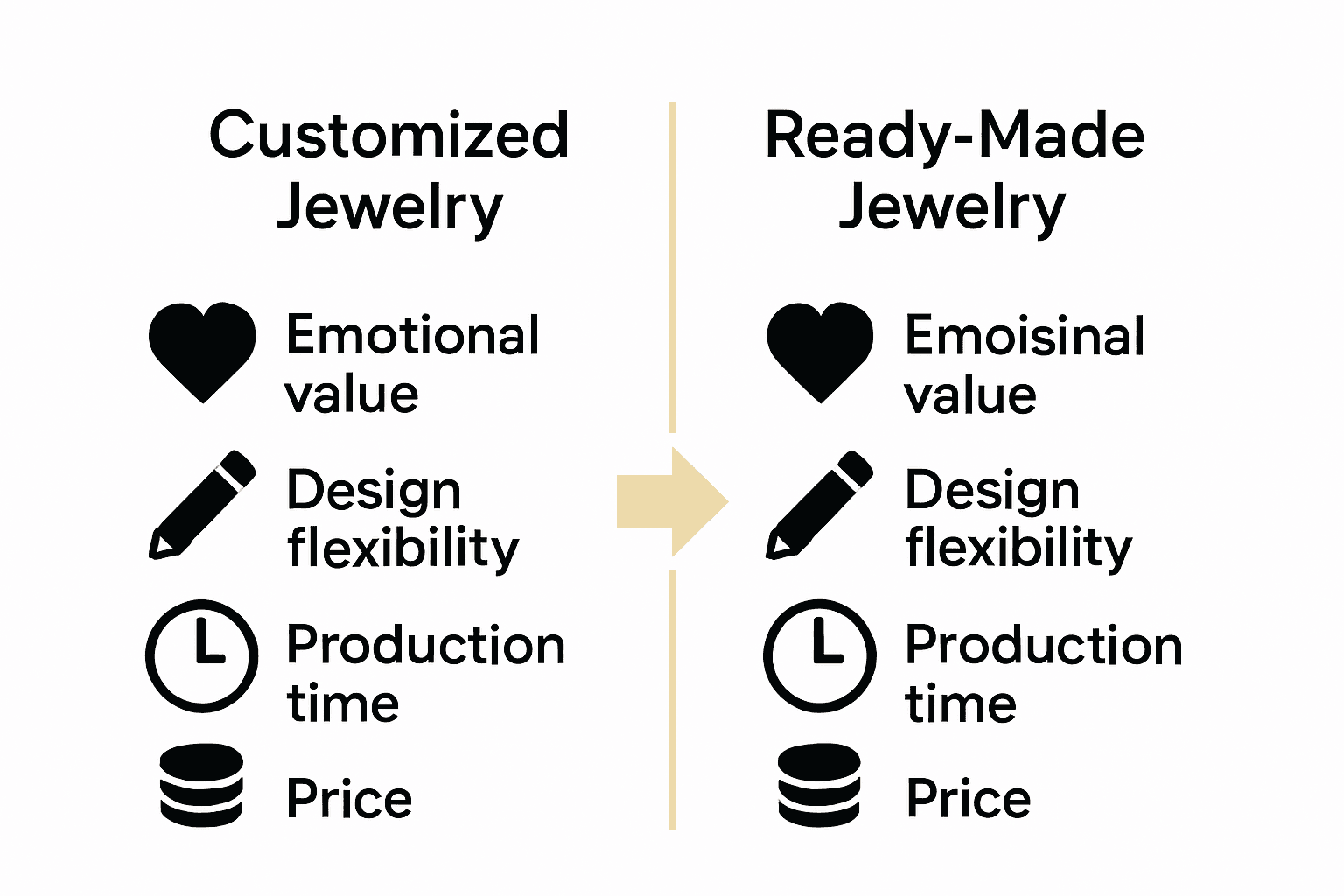 Customized Jewelry

Emotional value

Design flexibility

Production time

Price

Ready-Made Jewelry

Emoisinal value

Design flexibility

Production time

Price