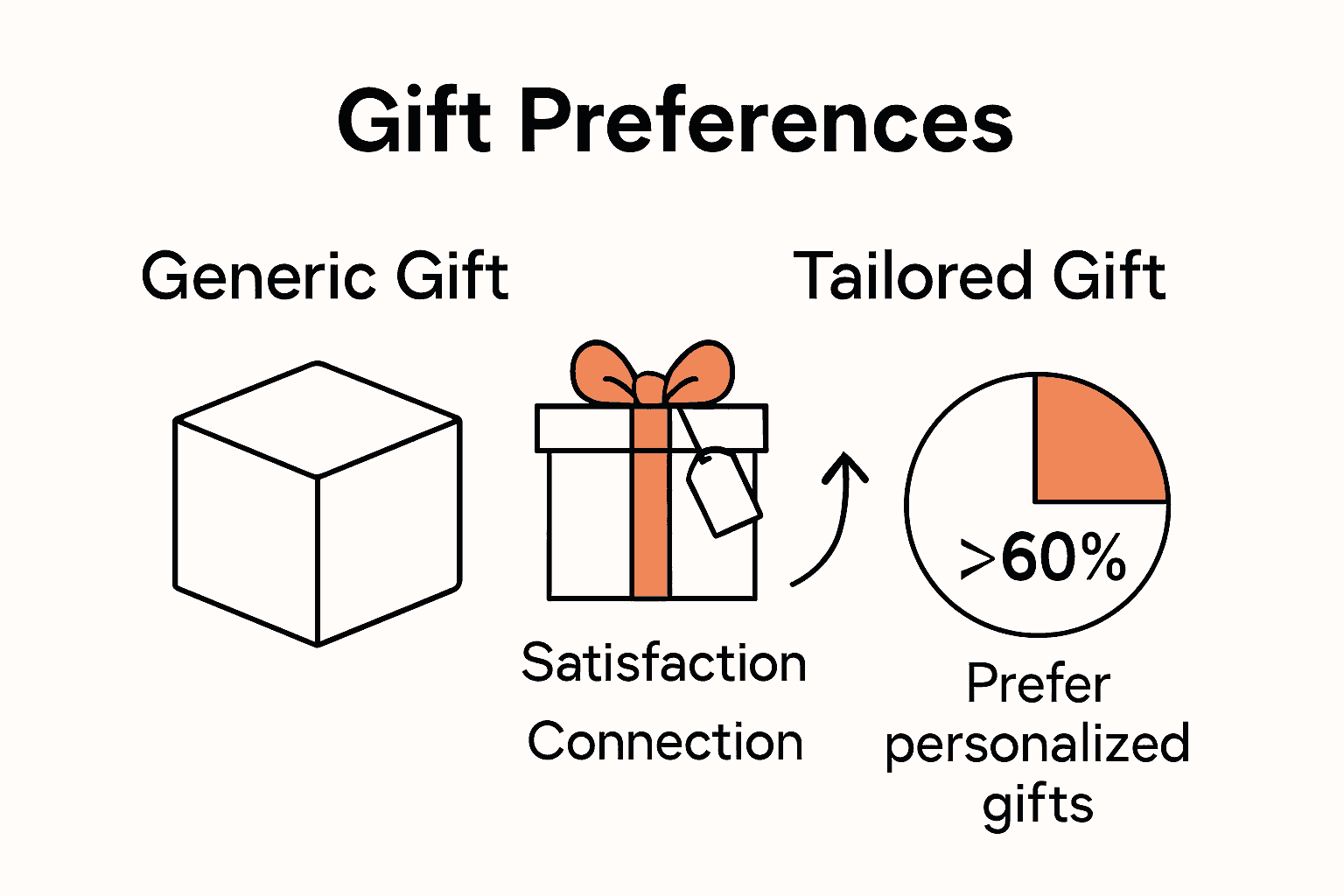 Gift Preferences

Generic Gift

Tailored Gift

Satisfaction
Connection

>60%

Prefer personalized gifts