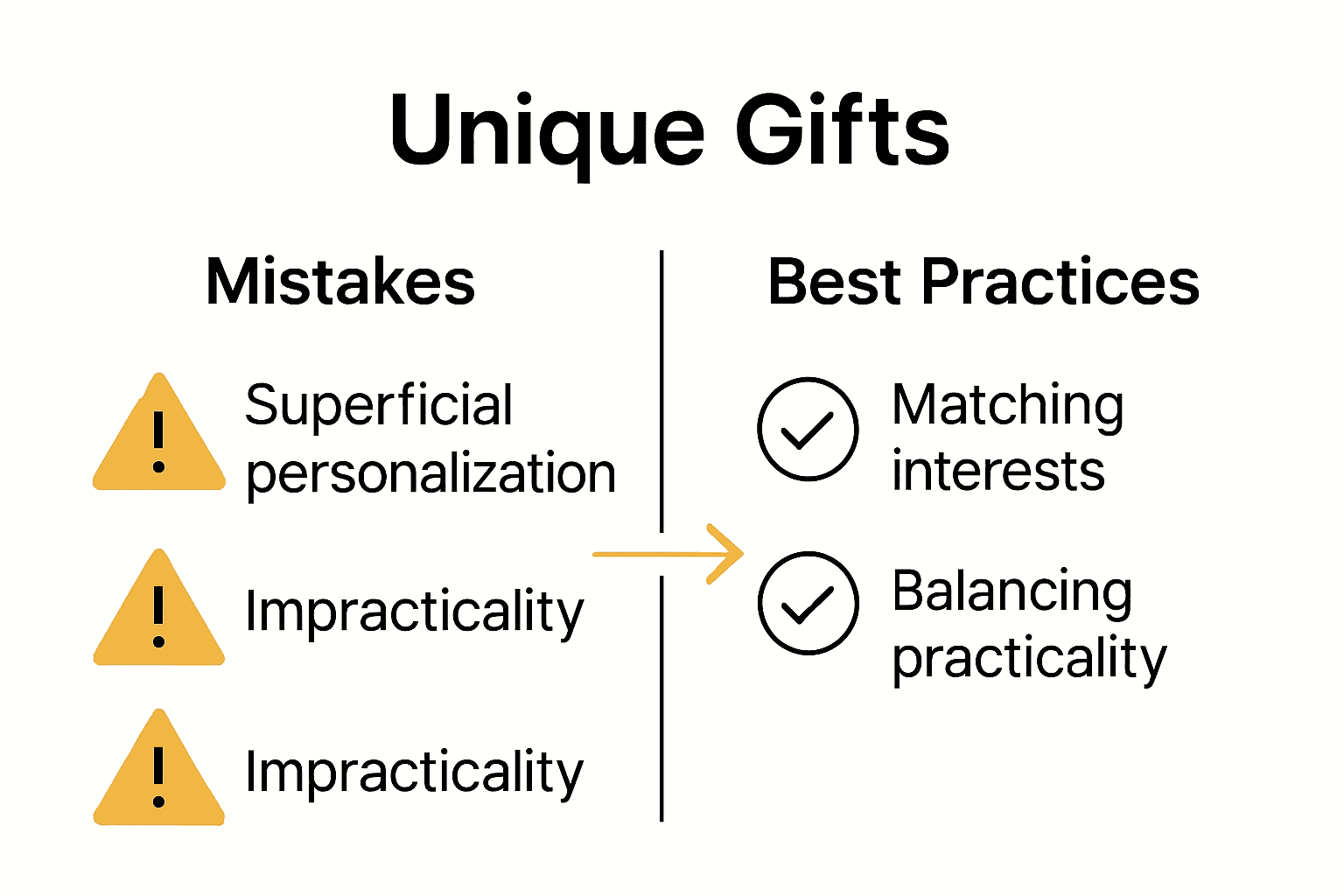 Unique Gifts

Mistakes

Superficial personalization

Impracticality

Impracticality

Best Practices

Matching interests

Balancing practicality