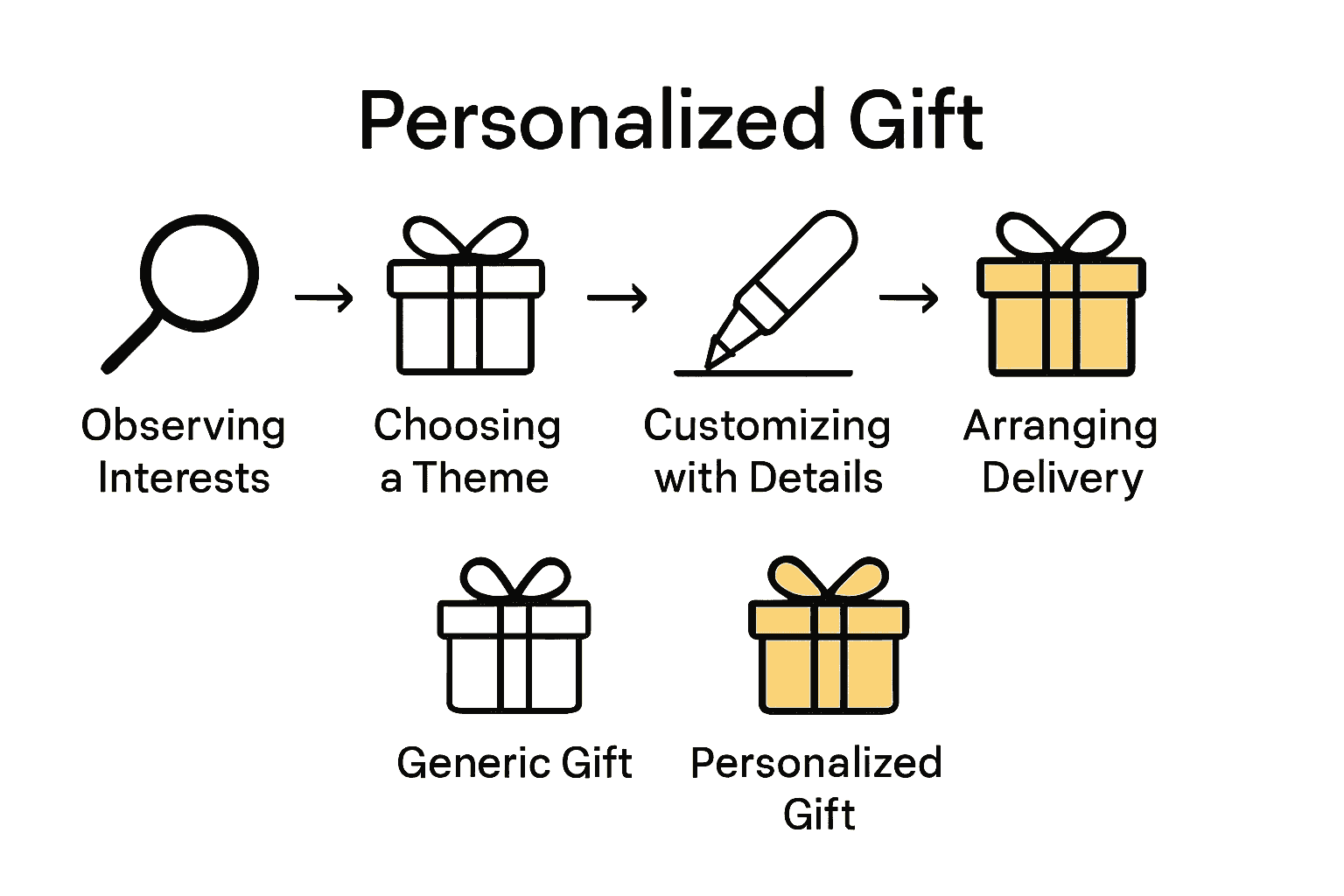 Personalized Gift

Observing Interests → Choosing a Theme → Customizing with Details → Arranging Delivery

Generic Gift

Personalized Gift