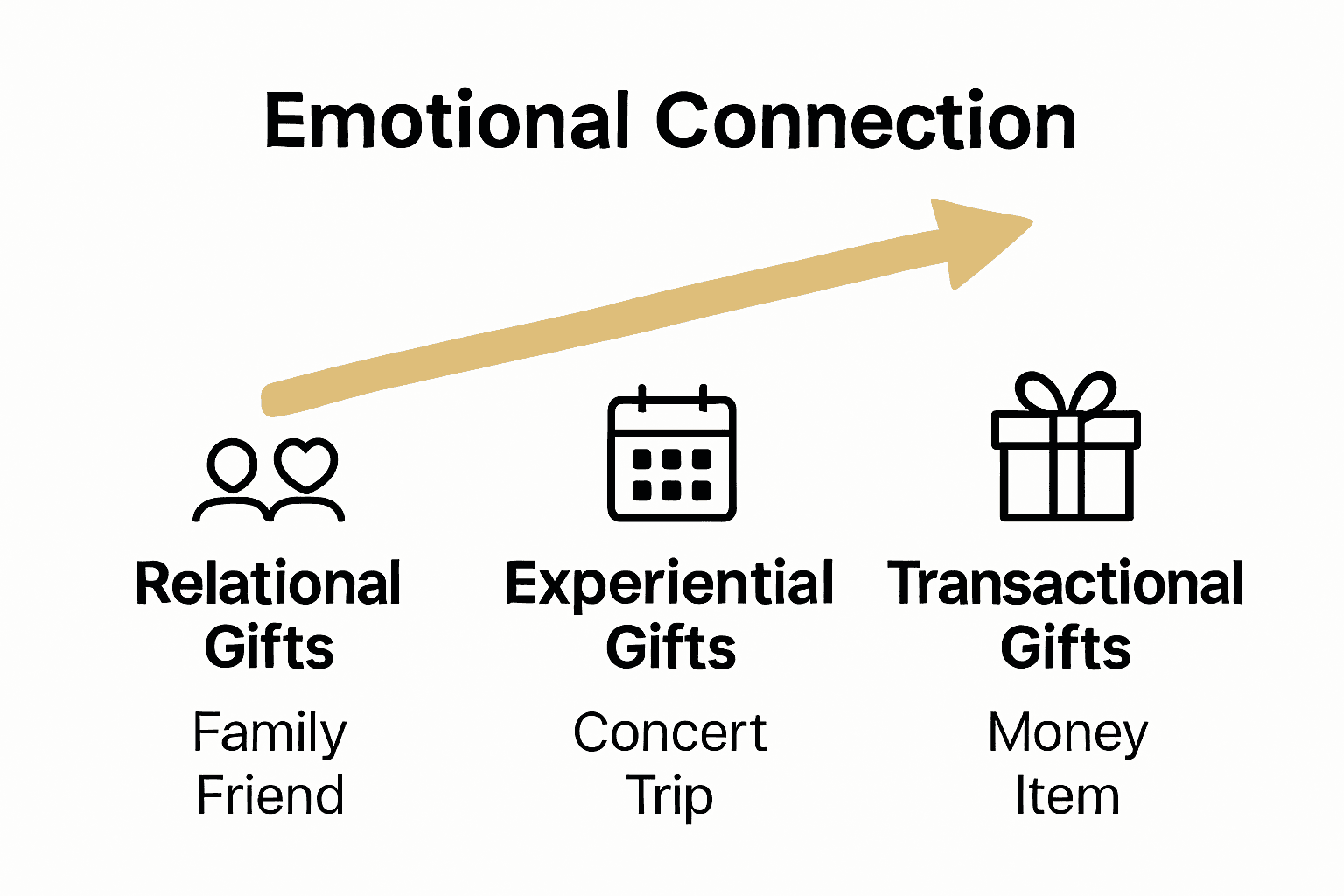 Emotional Connection

Relational Gifts

Family
Friend

Experiential Gifts

Concert
Trip

Transactional Gifts

Money
Item