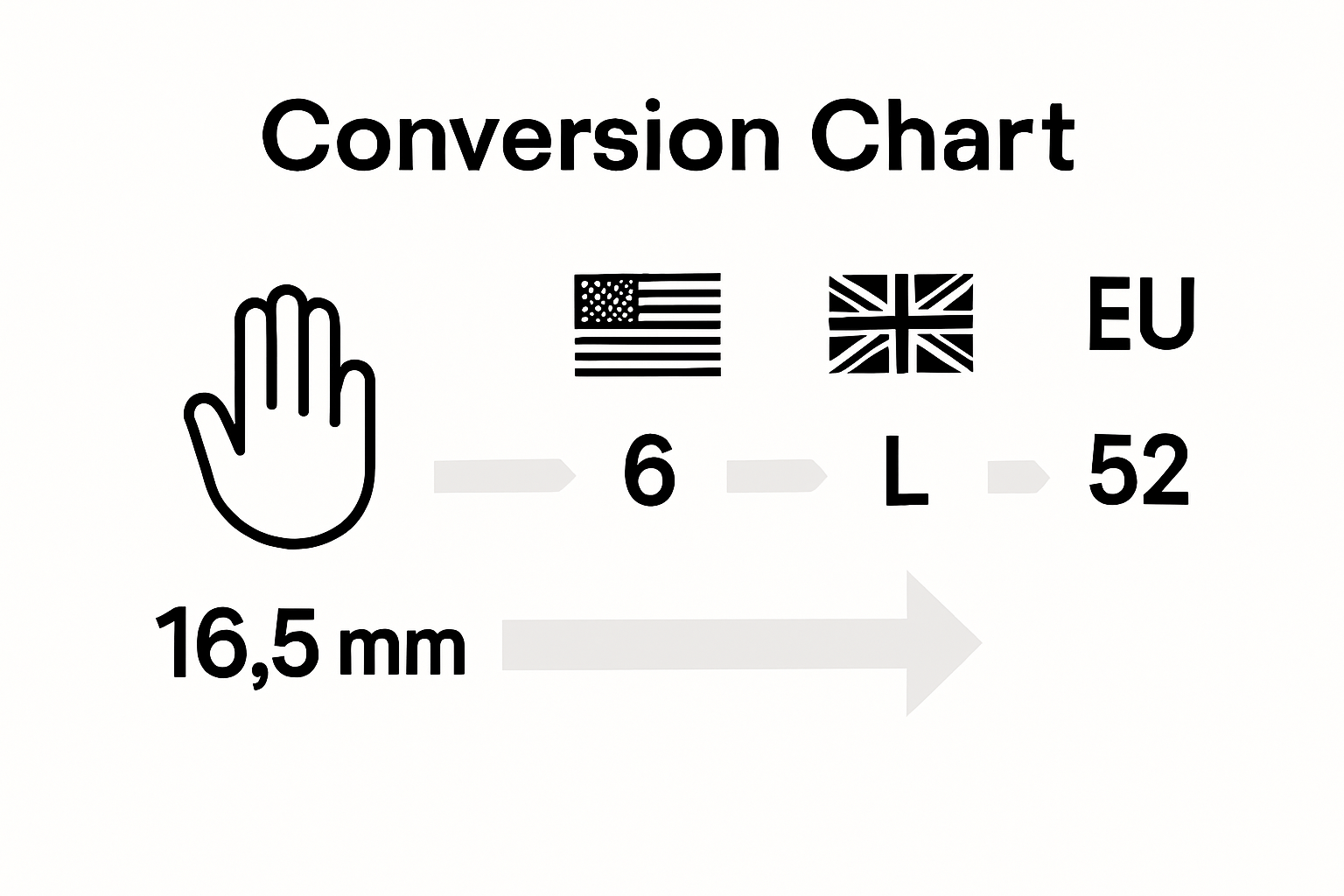 Conversion Chart

EU

6 L 52

16,5 mm