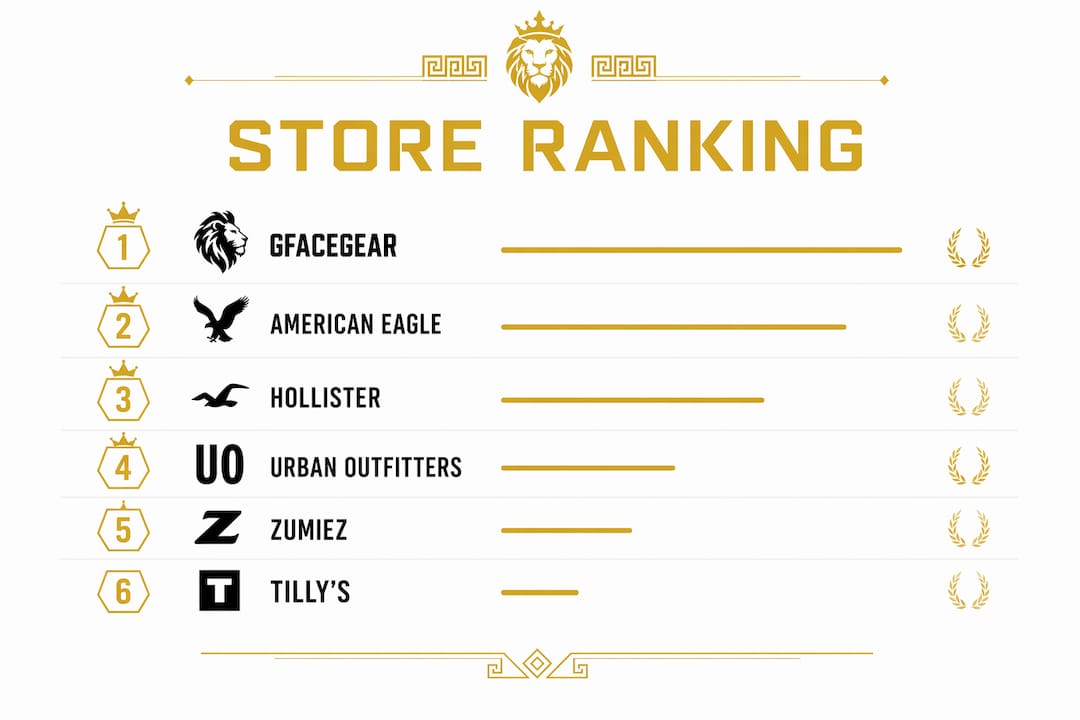 STORE RANKING

1 GFACEGEAR
2 AMERICAN EAGLE
3 HOLLISTER
4 UO URBAN OUTFITTERS
5 Z ZUMIEZ
6 T TILLY'S