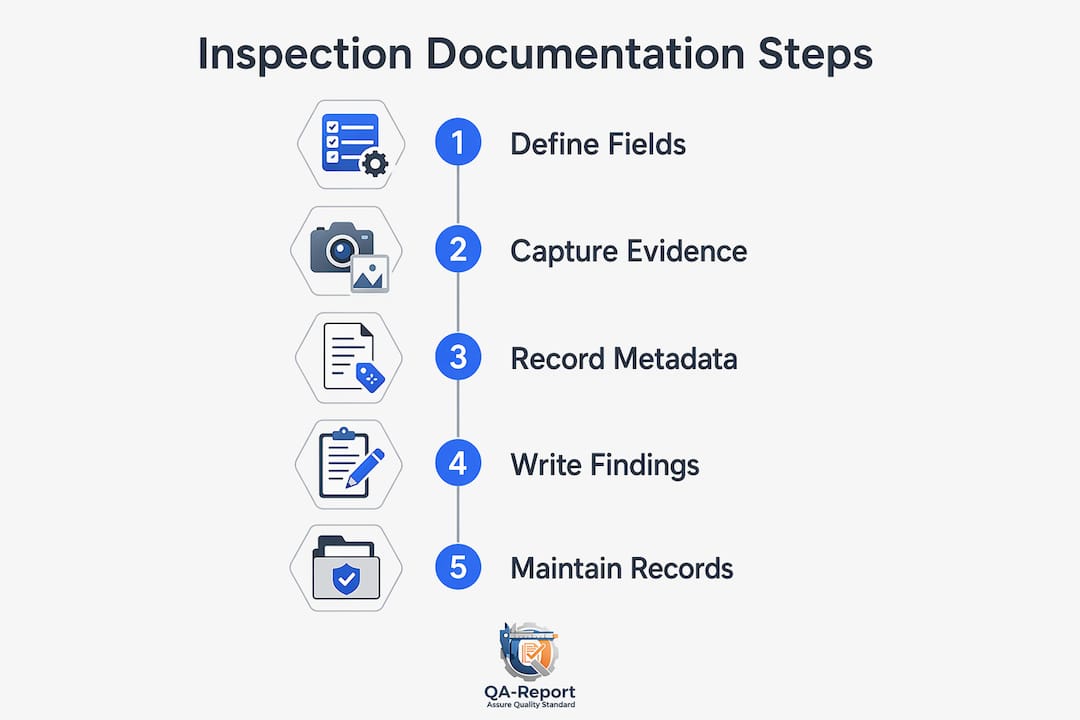 Inspection Documentation Steps

1 Define Fields

2 Capture Evidence

3 Record Metadata

4 Write Findings

5 Maintain Records

QA-Report
Assure Quality Standard