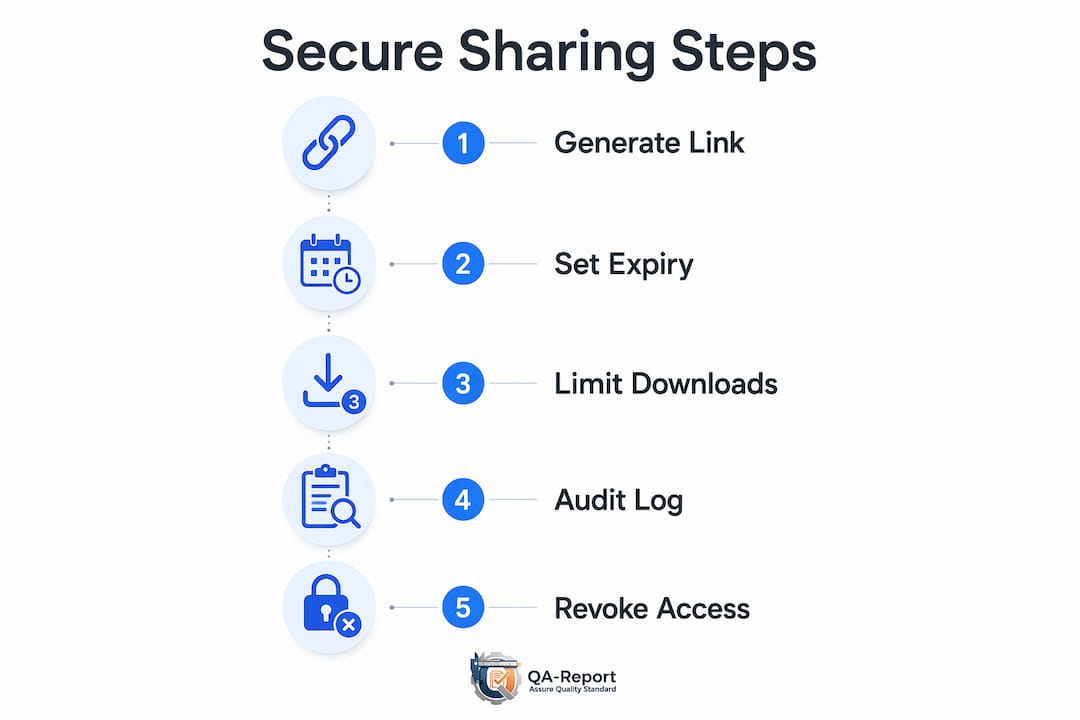 Secure Sharing Steps

1 Generate Link

2 Set Expiry

3 Limit Downloads

4 Audit Log

5 Revoke Access

QA-Report
Assure Quality Standard