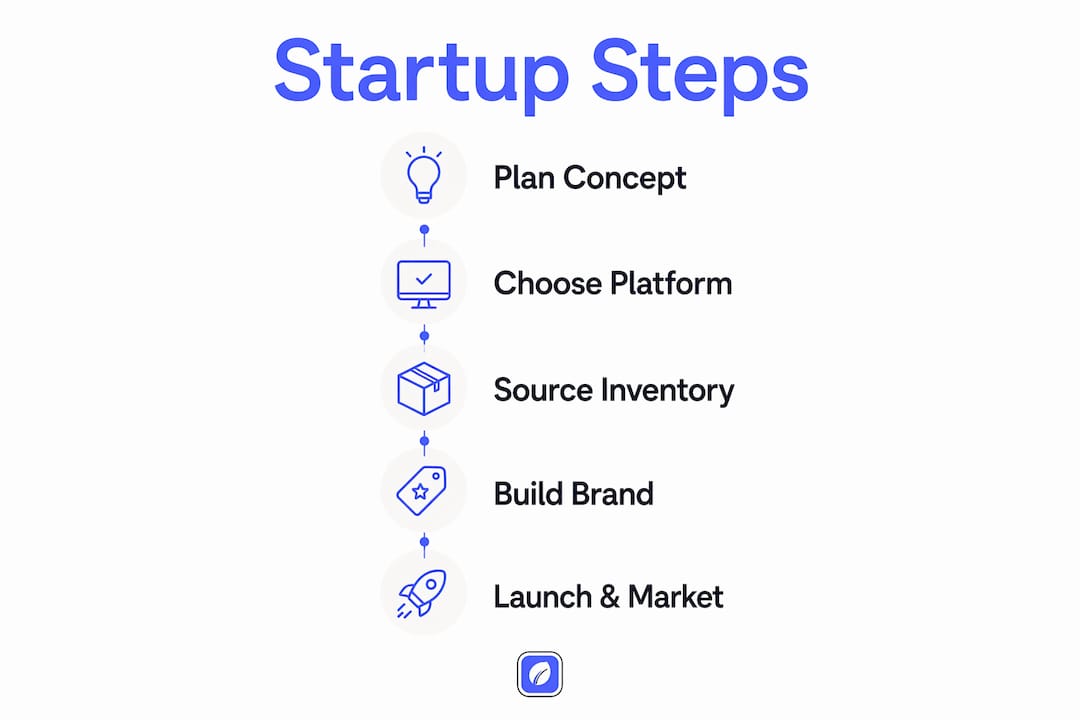 Startup Steps

Plan Concept

Choose Platform

Source Inventory

Build Brand

Launch & Market