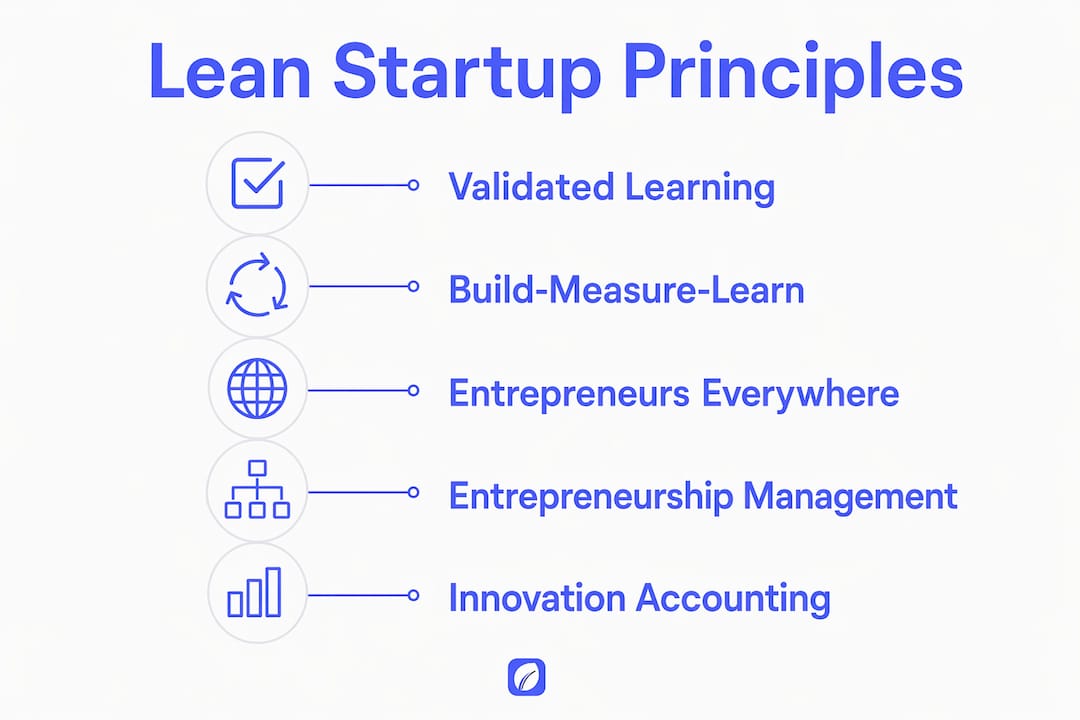 Lean Startup Principles

Validated Learning

Build-Measure-Learn

Entrepreneurs Everywhere

Entrepreneurship Management

Innovation Accounting