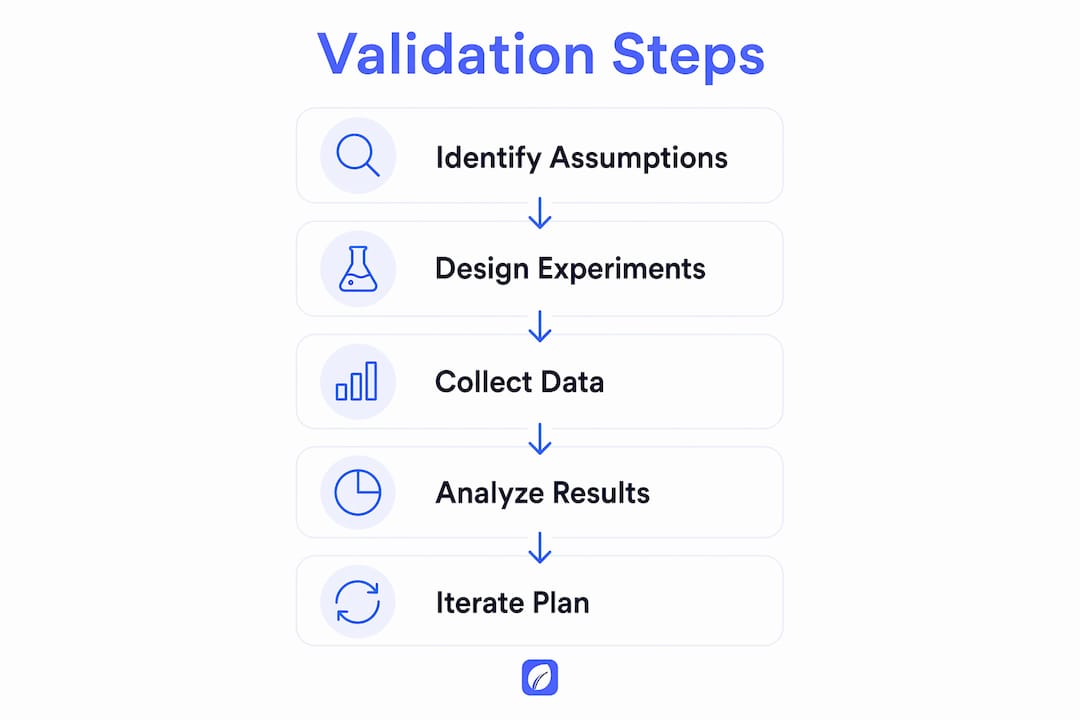 Validation Steps

Identify Assumptions

Design Experiments

Collect Data

Analyze Results

Iterate Plan