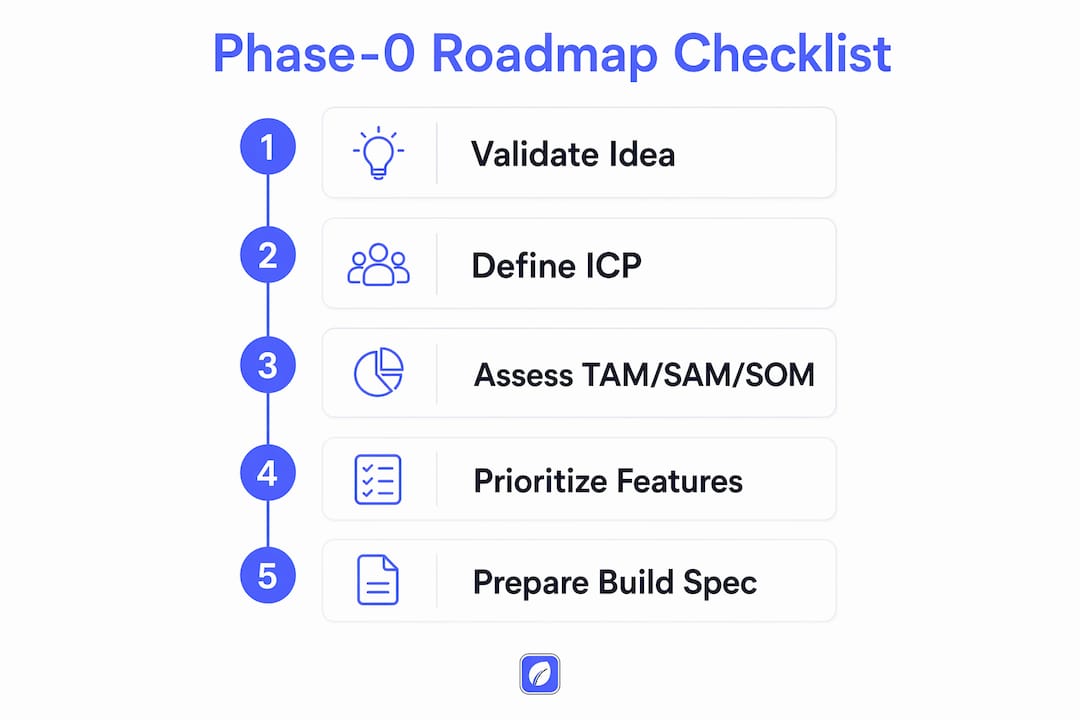 Phase-0 Roadmap Checklist

1 Validate Idea

2 Define ICP

3 Assess TAM/SAM/SOM

4 Prioritize Features

5 Prepare Build Spec