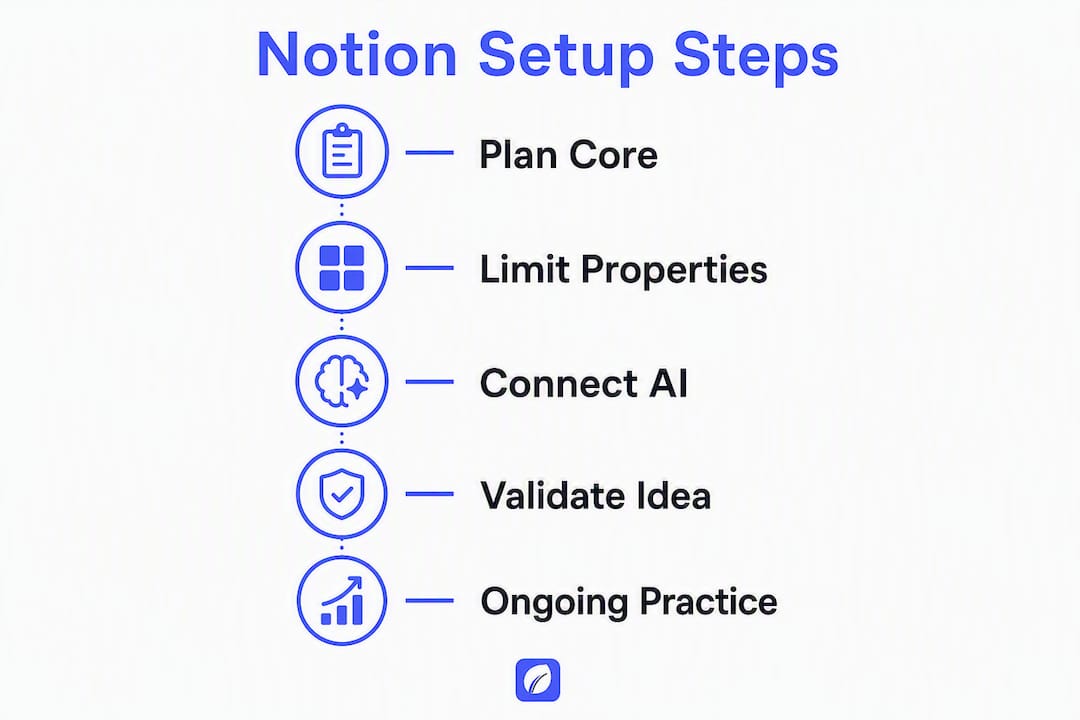 Notion Setup Steps

Plan Core

Limit Properties

Connect AI

Validate Idea

Ongoing Practice