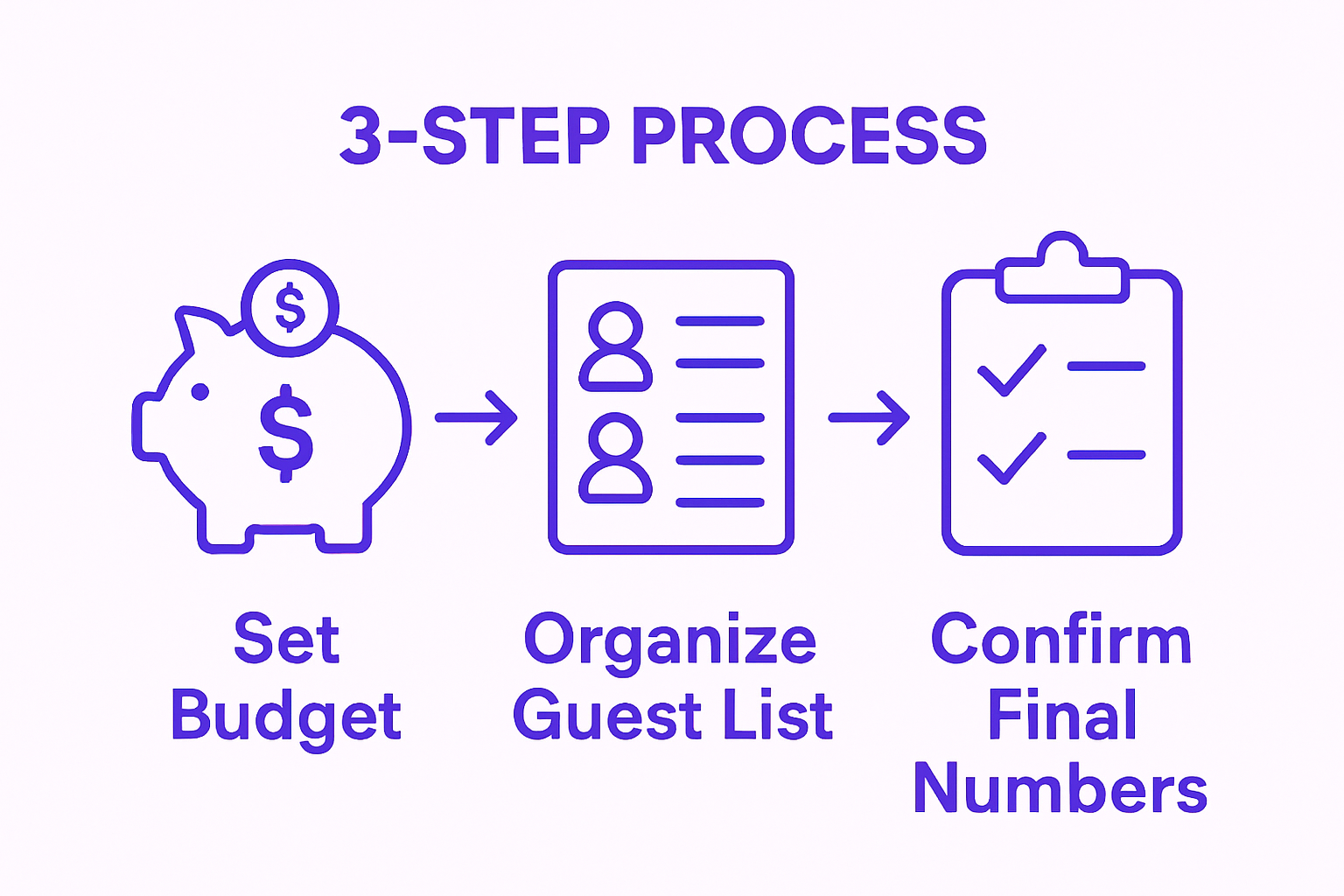 3-STEP PROCESS

$

$

Set Budget

Organize Guest List

Confirm Final Numbers