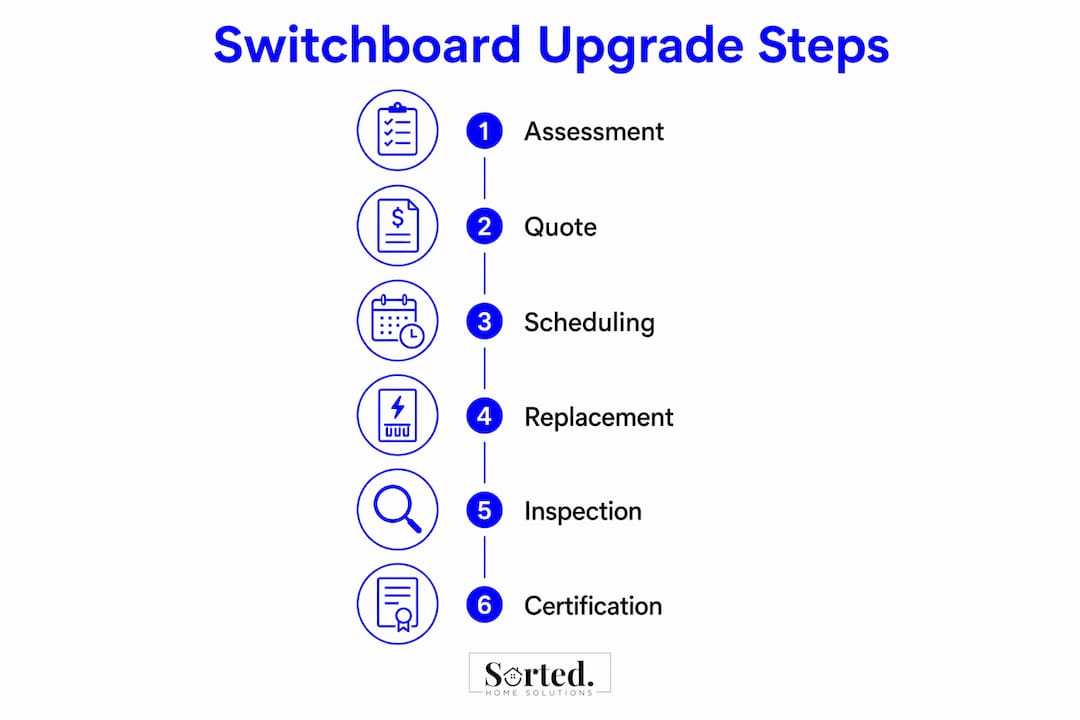 Switchboard Upgrade Steps

1 Assessment

2 Quote

3 Scheduling

4 Replacement

5 Inspection

6 Certification

Sorted.
HOME SOLUTIONS