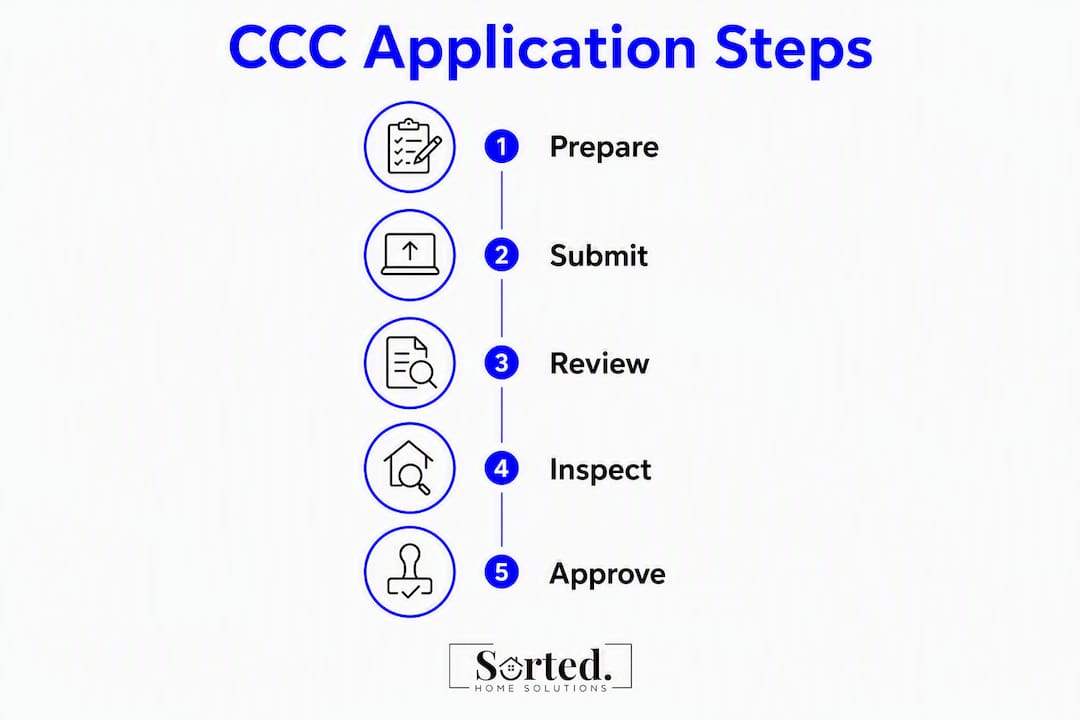 CCC Application Steps

1 Prepare

2 Submit

3 Review

4 Inspect

5 Approve

Sorted.
HOME SOLUTIONS