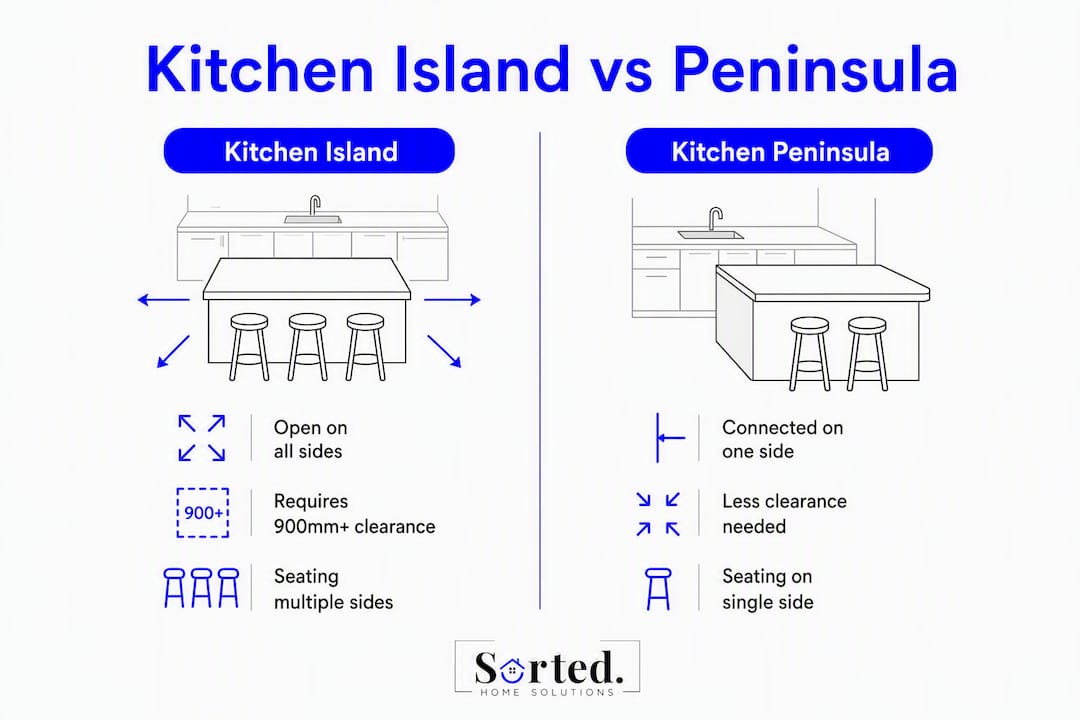 Kitchen Island vs Peninsula

Kitchen Island

Open on all sides

900+

Requires 900mm+ clearance

Seating multiple sides

Kitchen Peninsula

Connected on one side

Less clearance needed

Seating on single side

Sorted.
HOME SOLUTIONS