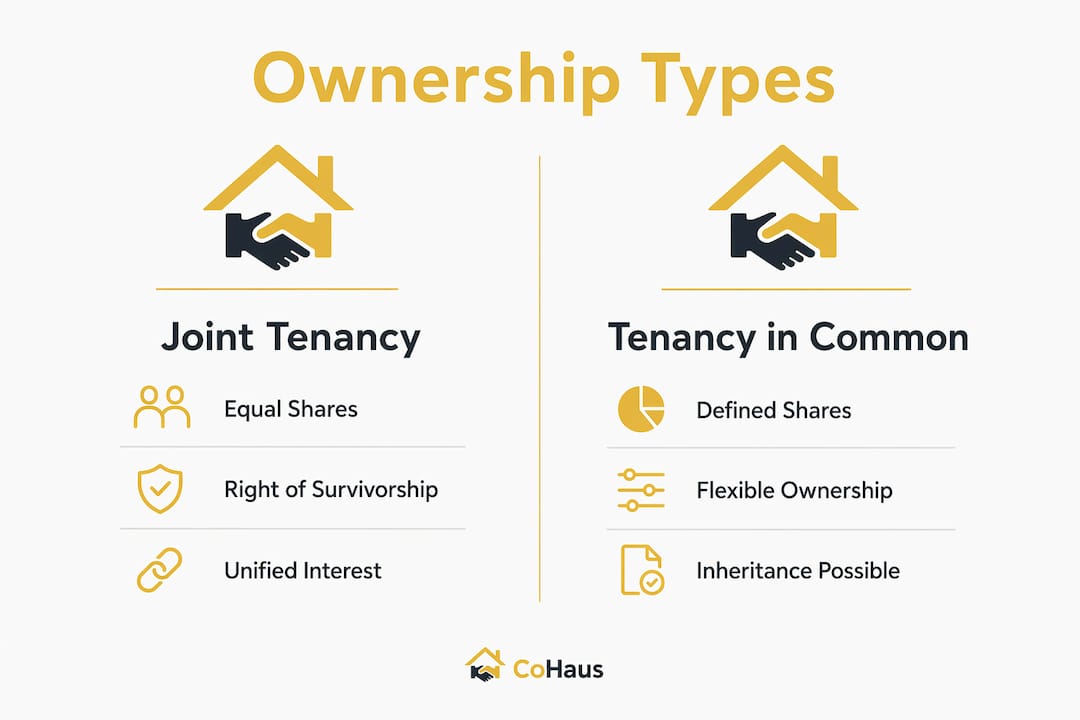 Ownership Types

Joint Tenancy

Equal Shares

Right of Survivorship

Unified Interest

Tenancy in Common

Defined Shares

Flexible Ownership

Inheritance Possible

CoHaus