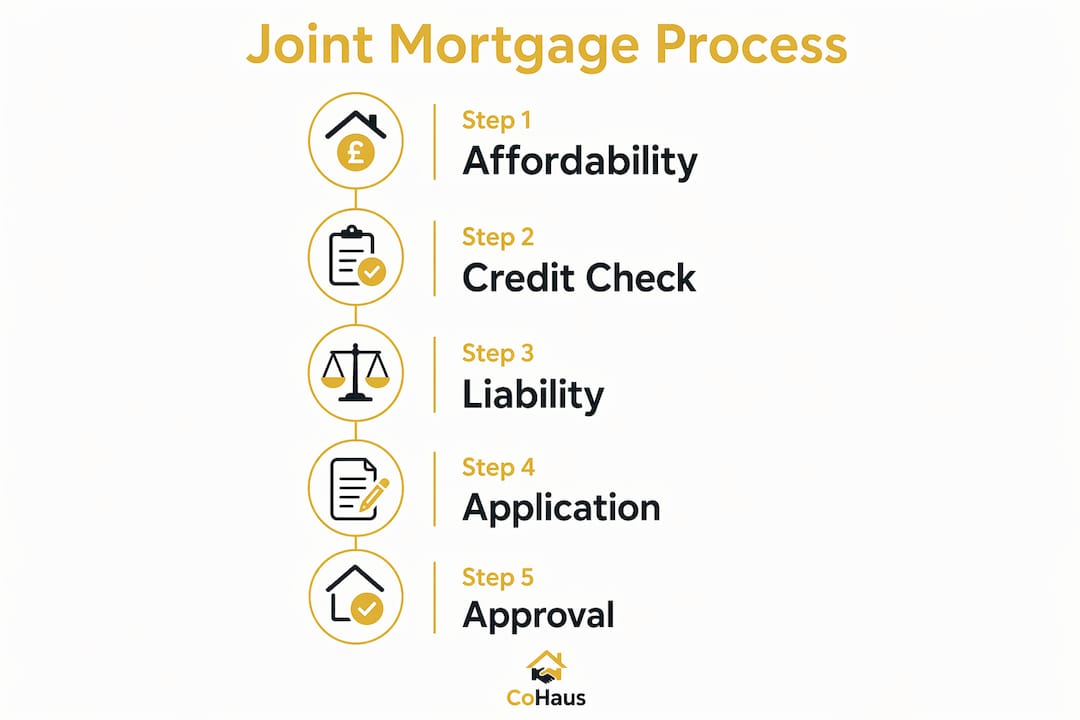 Joint Mortgage Process

£

Step 1
Affordability

Step 2
Credit Check

Step 3
Liability

Step 4
Application

Step 5
Approval

CoHaus