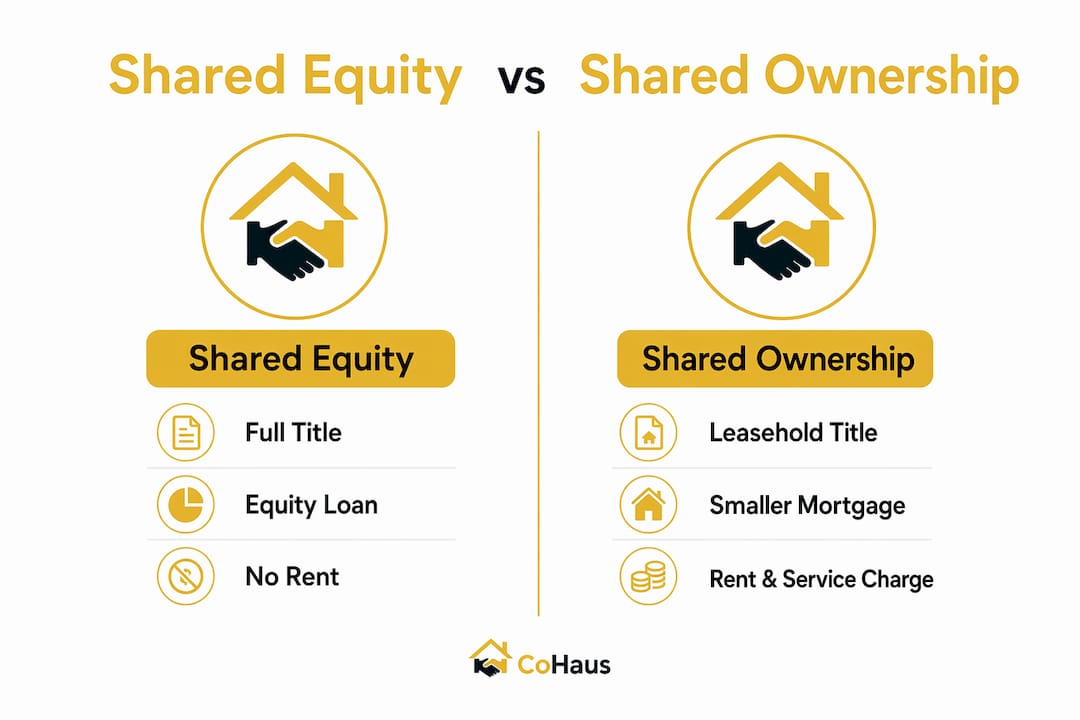 Shared Equity vs Shared Ownership

Shared Equity

Full Title

Equity Loan

No Rent

Shared Ownership

Leasehold Title

Smaller Mortgage

Rent & Service Charge

CoHaus