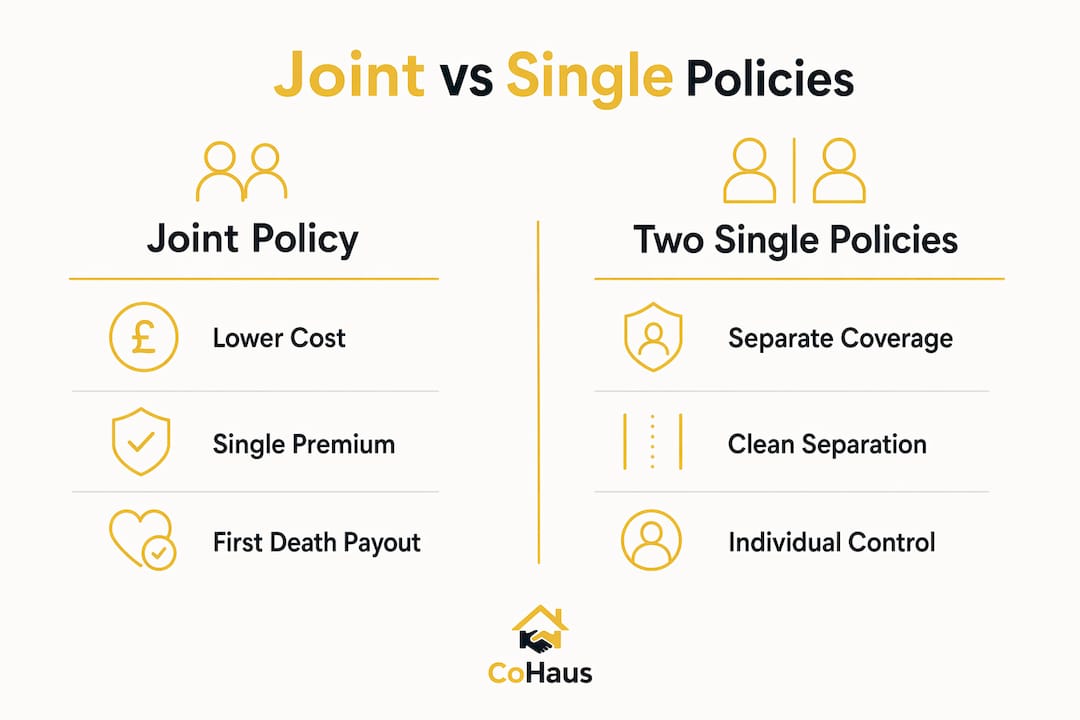 Joint vs Single Policies

Joint Policy

£ Lower Cost

Single Premium

First Death Payout

Two Single Policies

Separate Coverage

Clean Separation

Individual Control

CoHaus