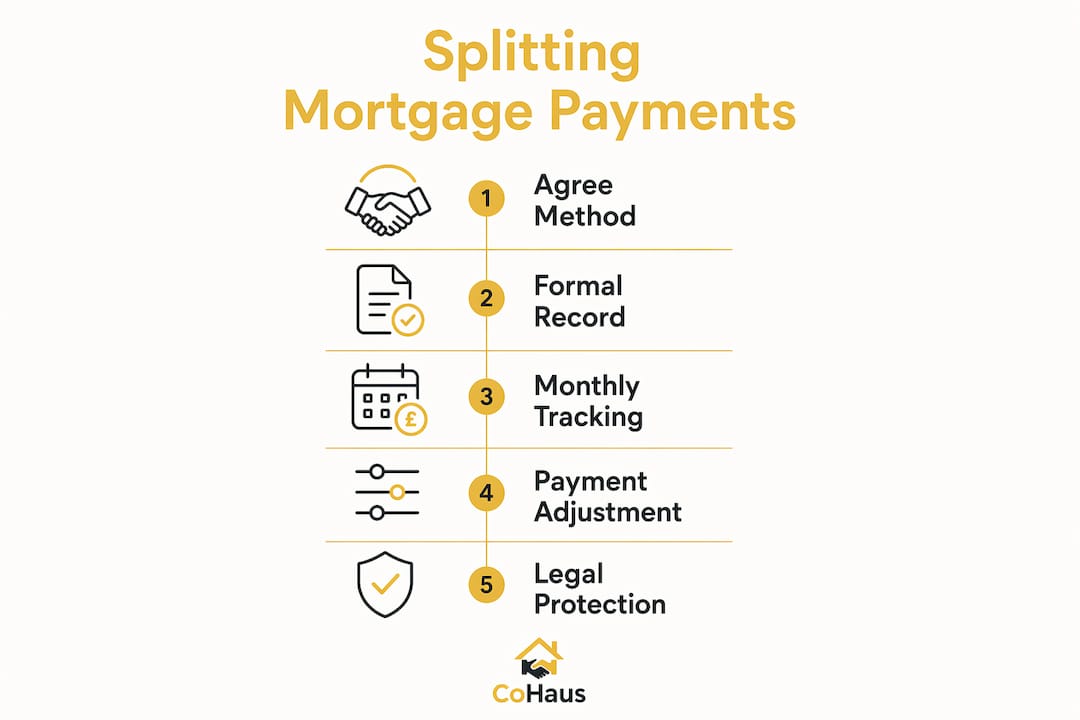 Splitting Mortgage Payments

1 Agree Method

2 Formal Record

£

3 Monthly Tracking

4 Payment Adjustment

5 Legal Protection

CoHaus