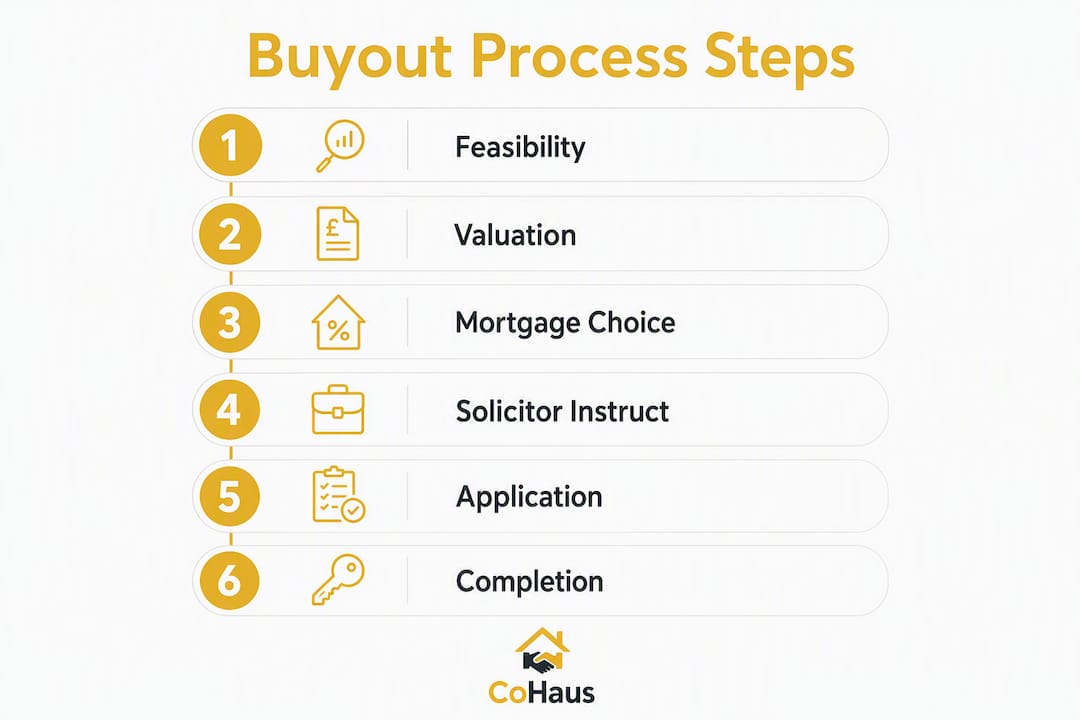 Buyout Process Steps

1 Feasibility

2 £ Valuation

3 % Mortgage Choice

4 Solicitor Instruct

5 Application

6 Completion

CoHaus