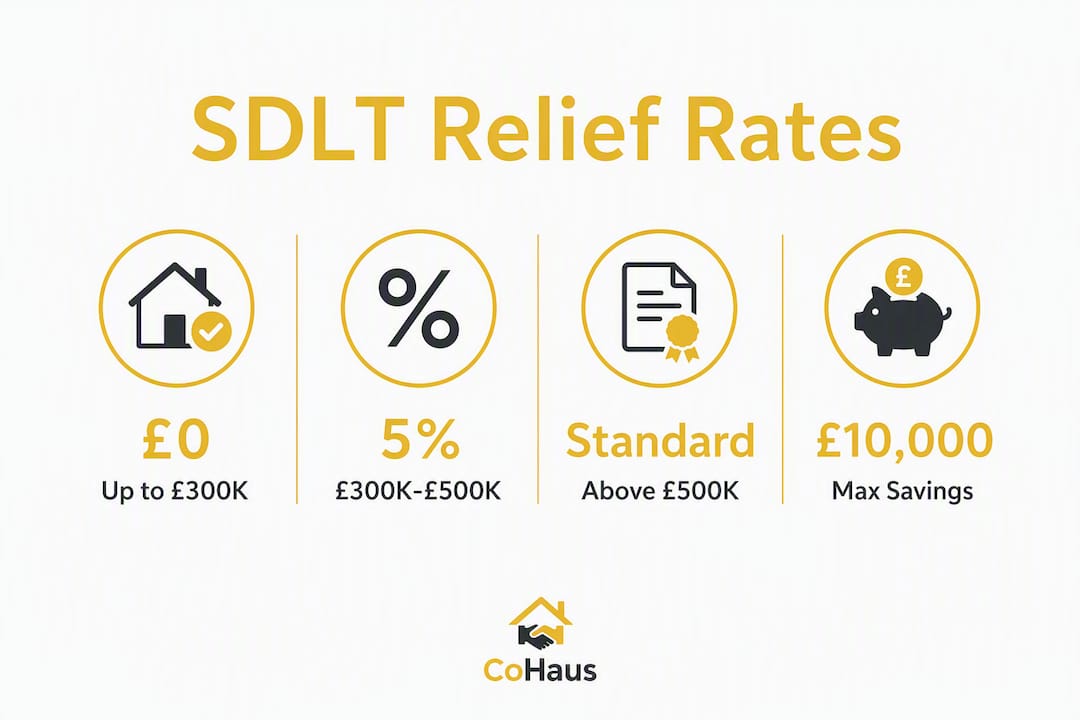 SDLT Relief Rates

%

£

£0
Up to £300K

5%
£300K-£500K

Standard
Above £500K

£10,000
Max Savings

CoHaus