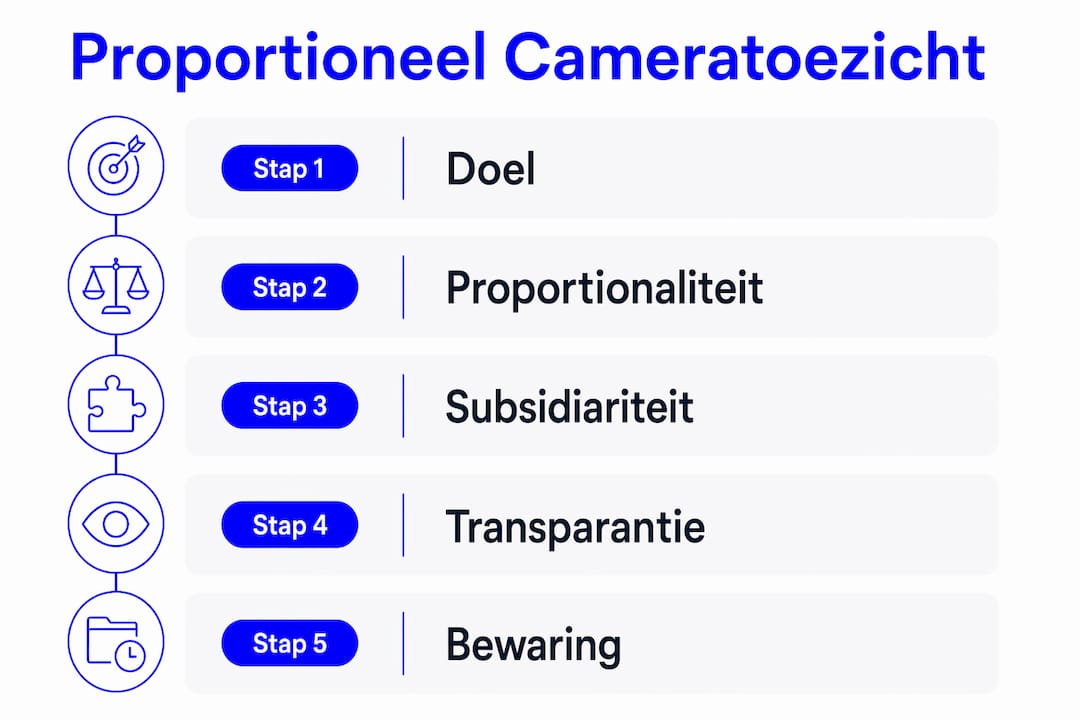 Proportioneel Cameratoezicht

Stap 1 Doel

Stap 2 Proportionaliteit

Stap 3 Subsidiariteit

Stap 4 Transparantie

Stap 5 Bewaring