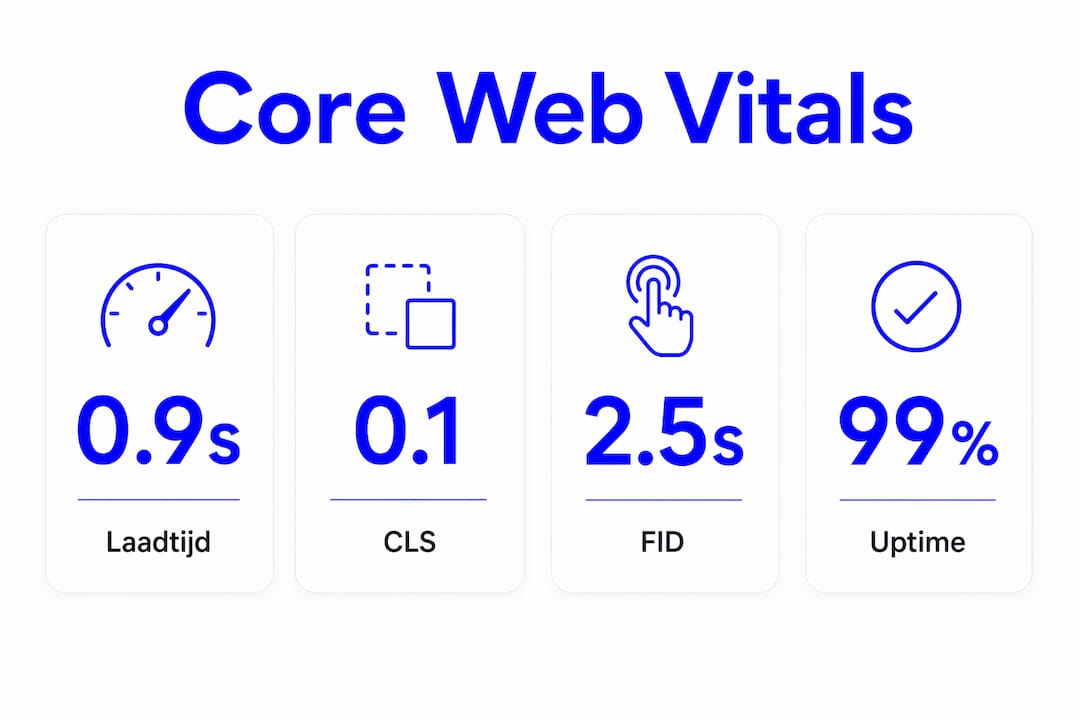 Core Web Vitals

0.9s

Laadtijd

0.1

CLS

2.5s

FID

99%

Uptime