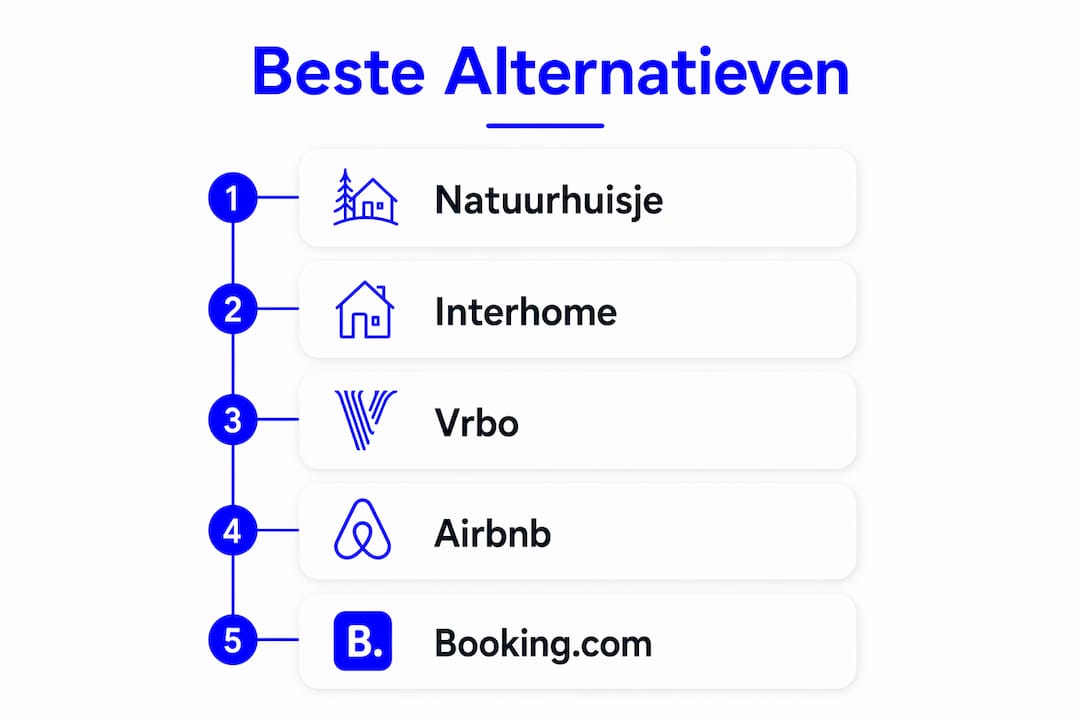 Beste Alternatieven

1 Natuurhuisje

2 Interhome

3 Vrbo

4 Airbnb

5 B. Booking.com