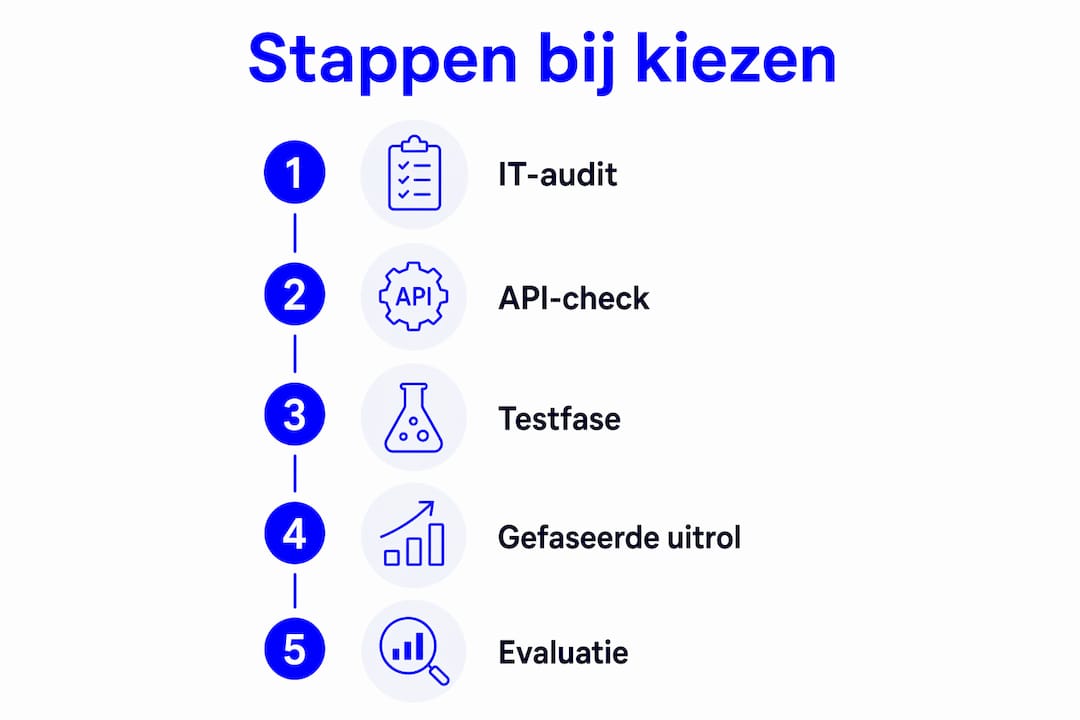 Stappen bij kiezen

1 IT-audit

2 API API-check

3 Testfase

4 Gefaseerde uitrol

5 Evaluatie