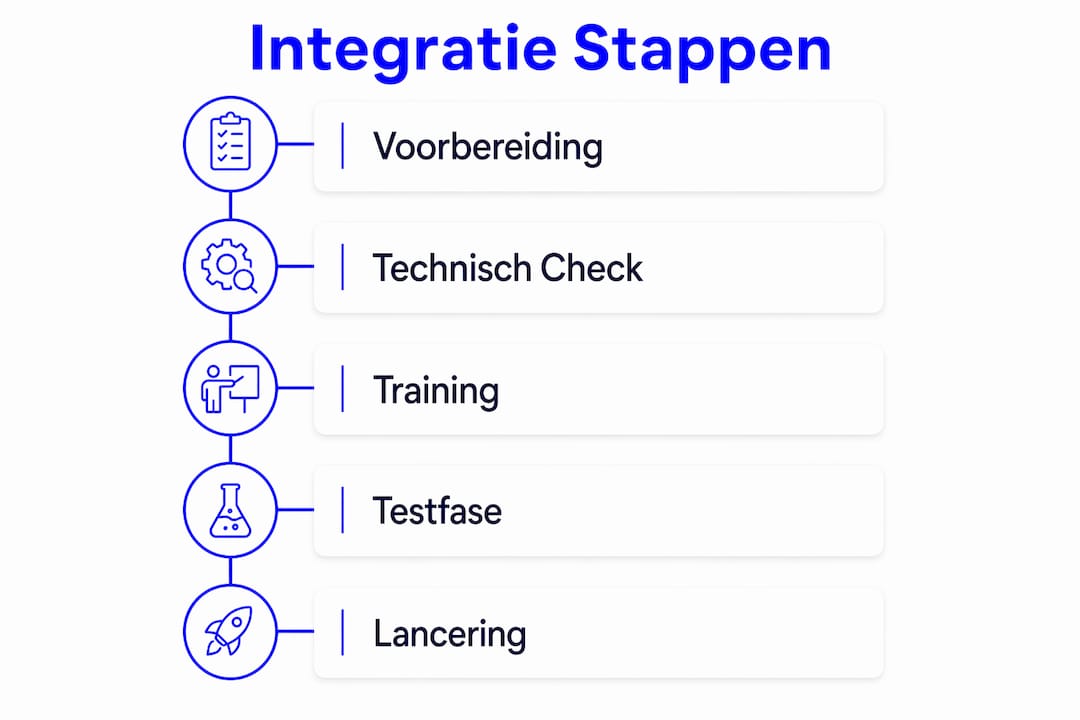 Integratie Stappen

Voorbereiding

Technisch Check

Training

Testfase

Lancering