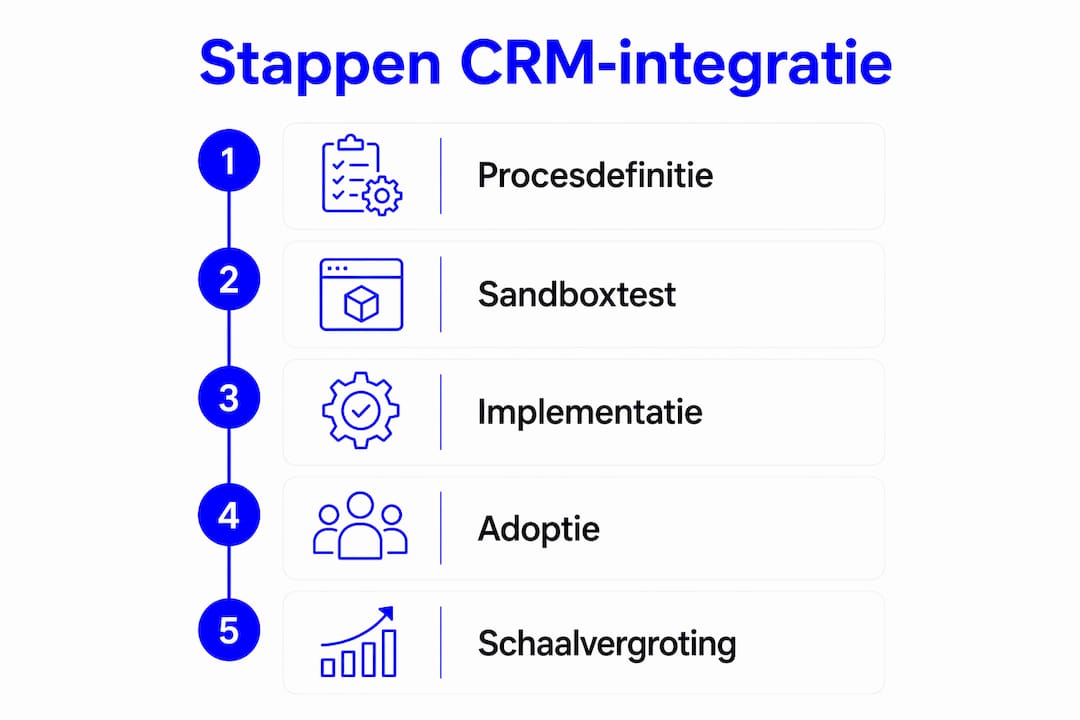 Stappen CRM-integratie

1 Procesdefinitie

2 Sandboxtest

3 Implementatie

4 Adoptie

5 Schaalvergroting