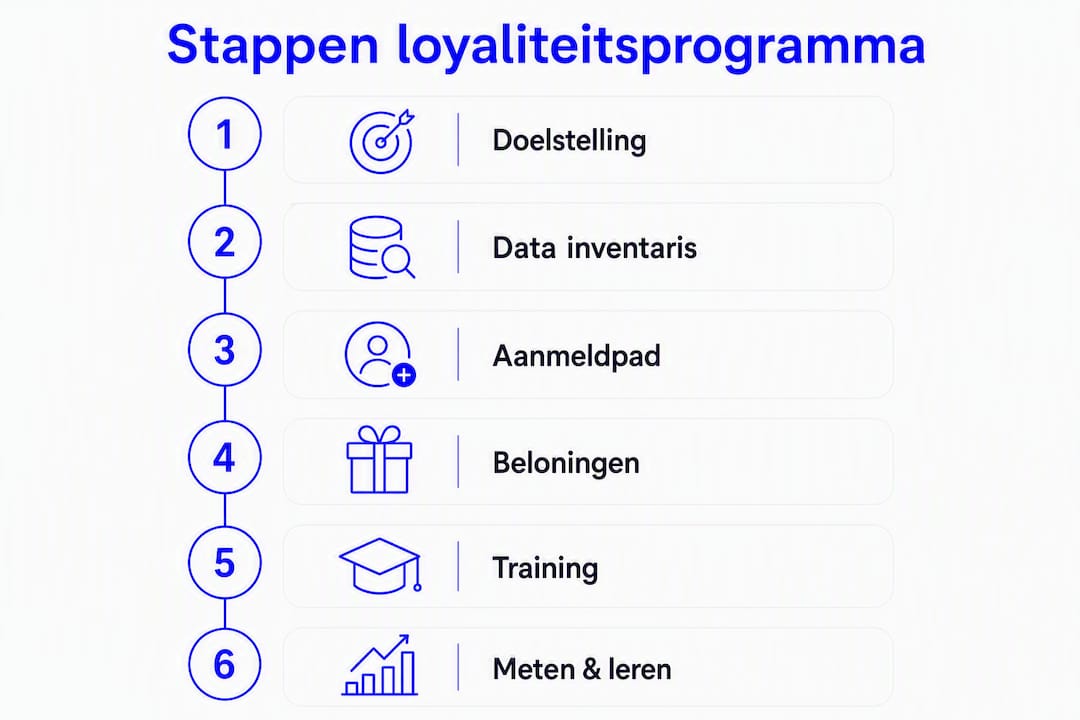 Stappen loyaliteitsprogramma

1 Doelstelling

2 Data inventaris

3 Aanmeldpad

4 Beloningen

5 Training

6 Meten & leren