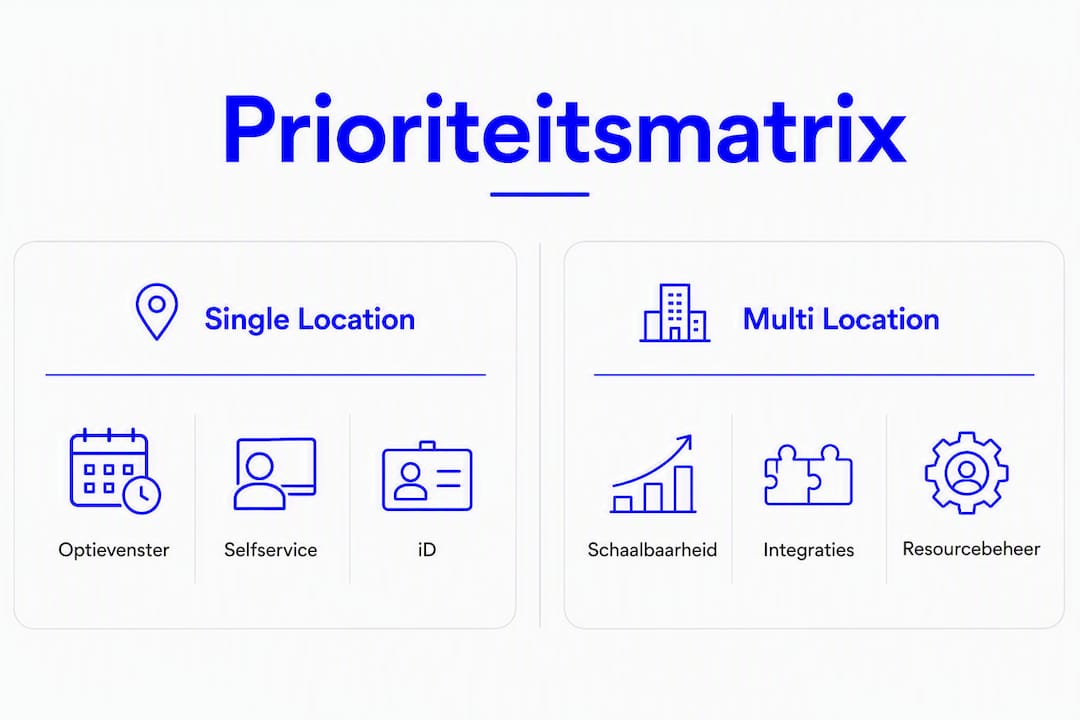 Prioriteitsmatrix

Single Location

Optievenster

Selfservice

iD

Multi Location

Schaalbaarheid

Integraties

Resourcebeheer