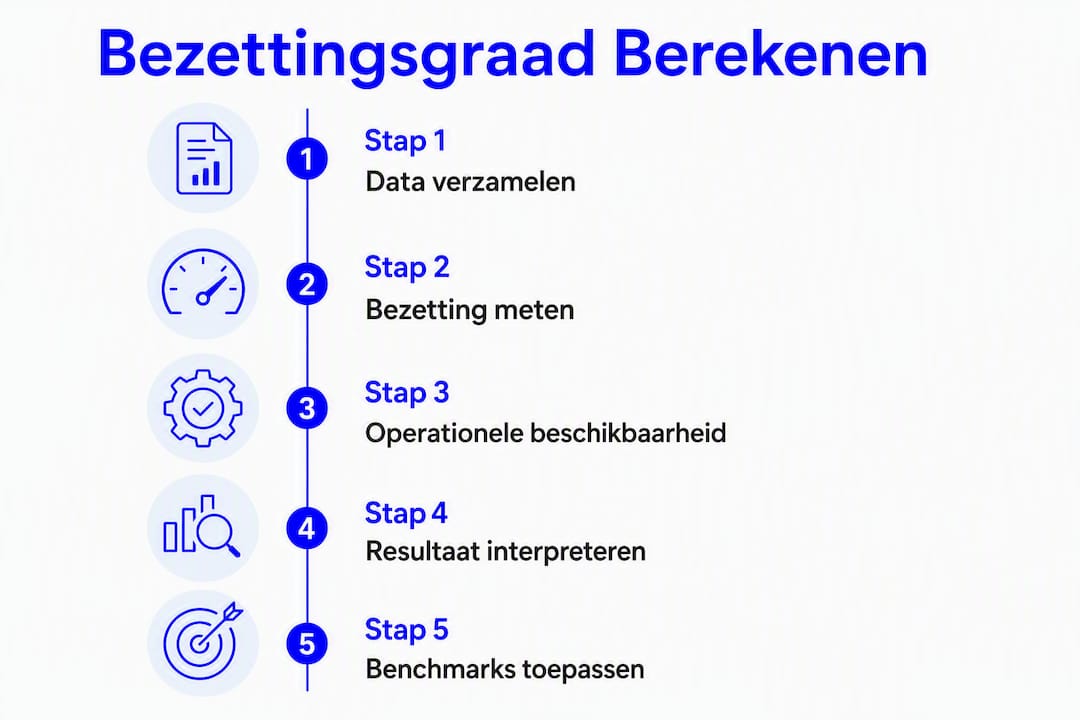 Bezettingsgraad Berekenen

1
Stap 1
Data verzamelen

2
Stap 2
Bezetting meten

3
Stap 3
Operationele beschikbaarheid

4
Stap 4
Resultaat interpreteren

5
Stap 5
Benchmarks toepassen