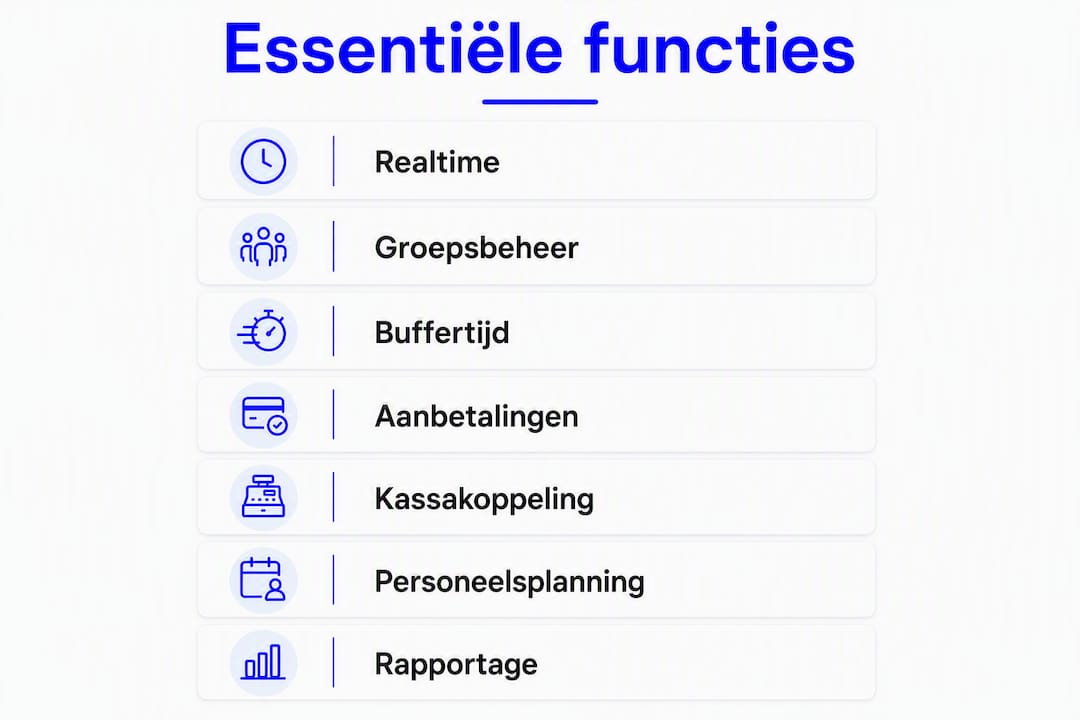 Essentiële functies

Realtime

Groepsbeheer

Buffertijd

Aanbetalingen

Kassakoppeling

Personeelsplanning

Rapportage