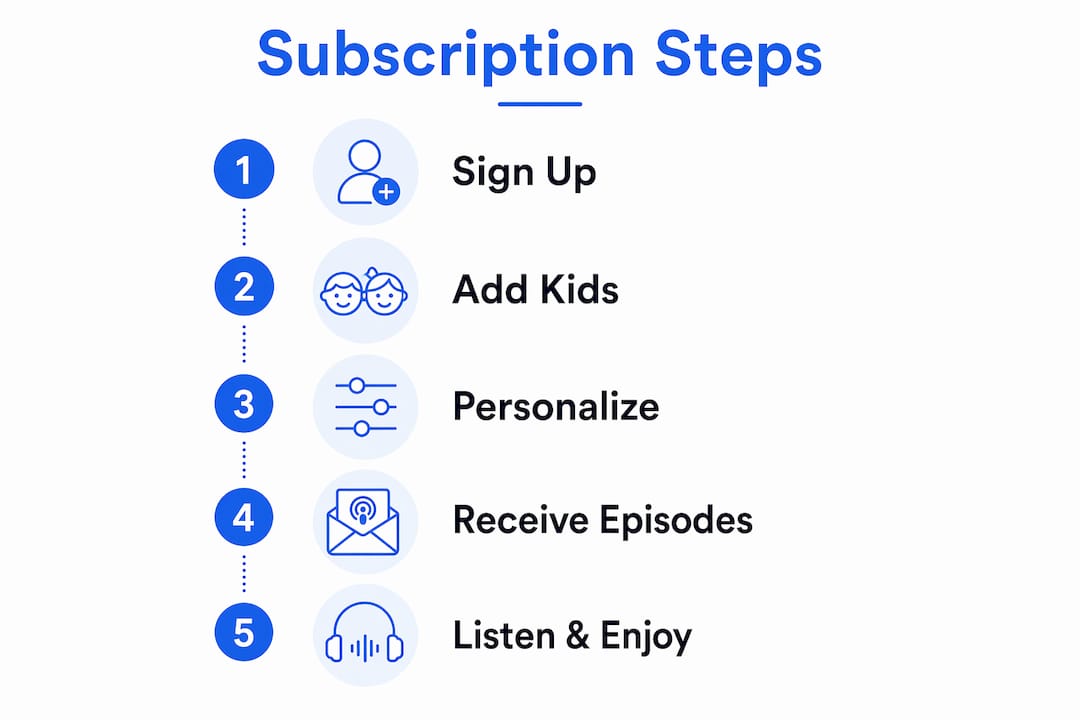 Subscription Steps

1 Sign Up

2 Add Kids

3 Personalize

4 Receive Episodes

5 Listen & Enjoy