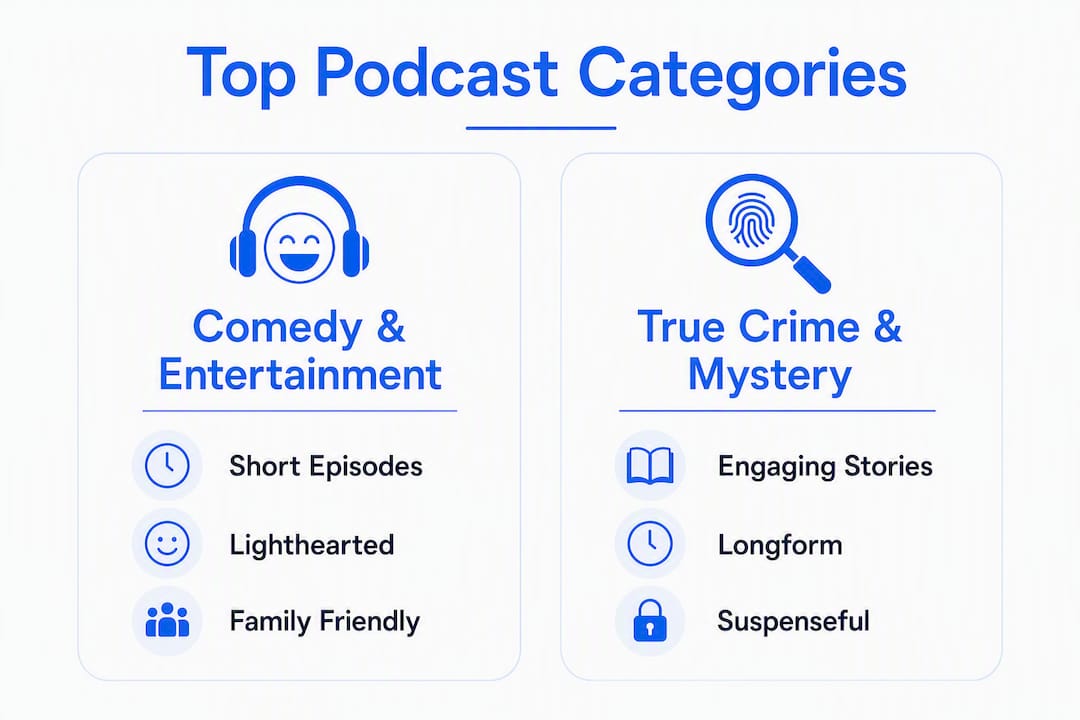 Top Podcast Categories

Comedy & Entertainment

Short Episodes

Lighthearted

Family Friendly

True Crime & Mystery

Engaging Stories

Longform

Suspenseful