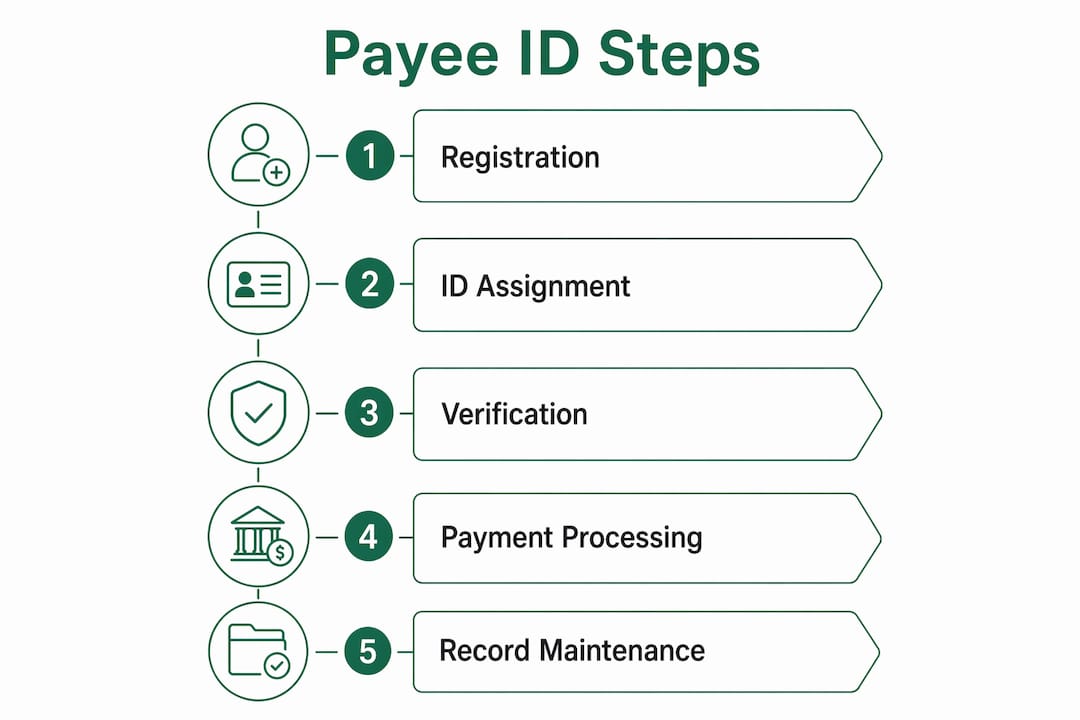 Payee ID Steps

1 Registration

2 ID Assignment

3 Verification

4 Payment Processing

5 Record Maintenance