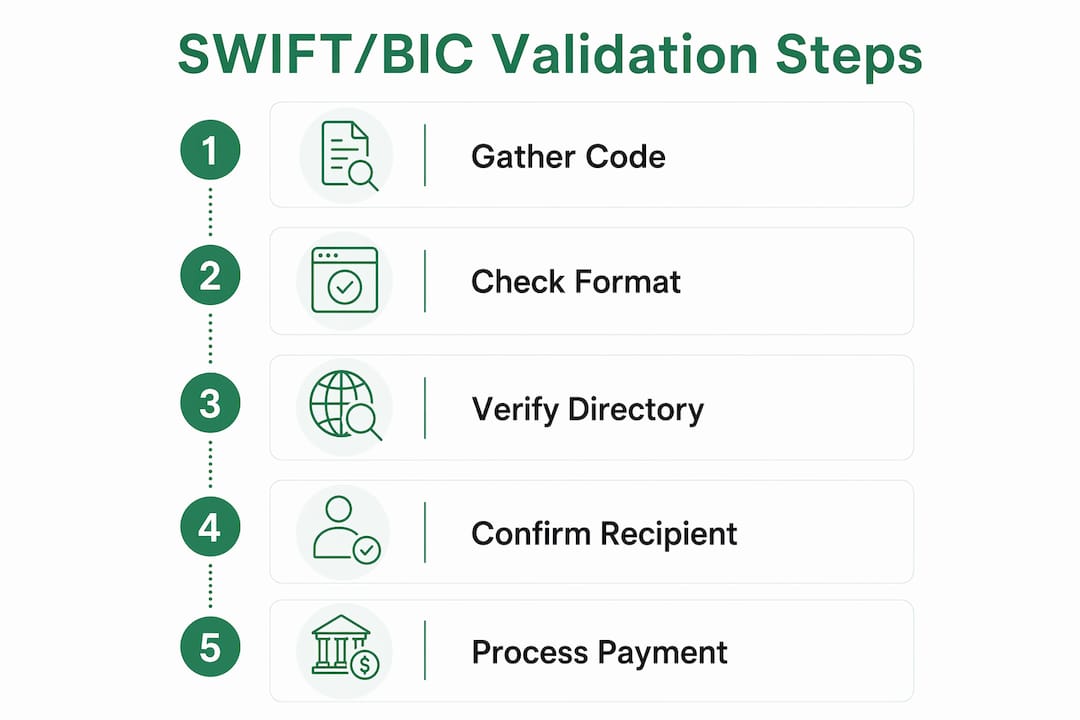 SWIFT/BIC Validation Steps

1 Gather Code

2 Check Format

3 Verify Directory

4 Confirm Recipient

5 Process Payment