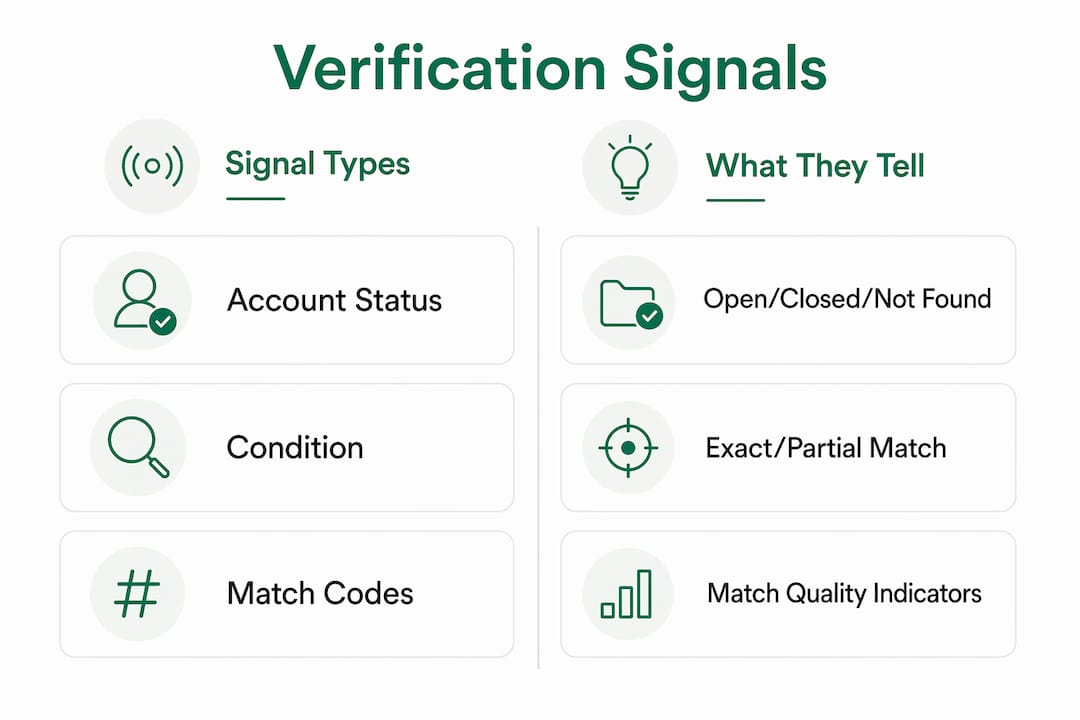 Verification Signals

Signal Types

Account Status

Condition

Match Codes

What They Tell

Open/Closed/Not Found

Exact/Partial Match

Match Quality Indicators