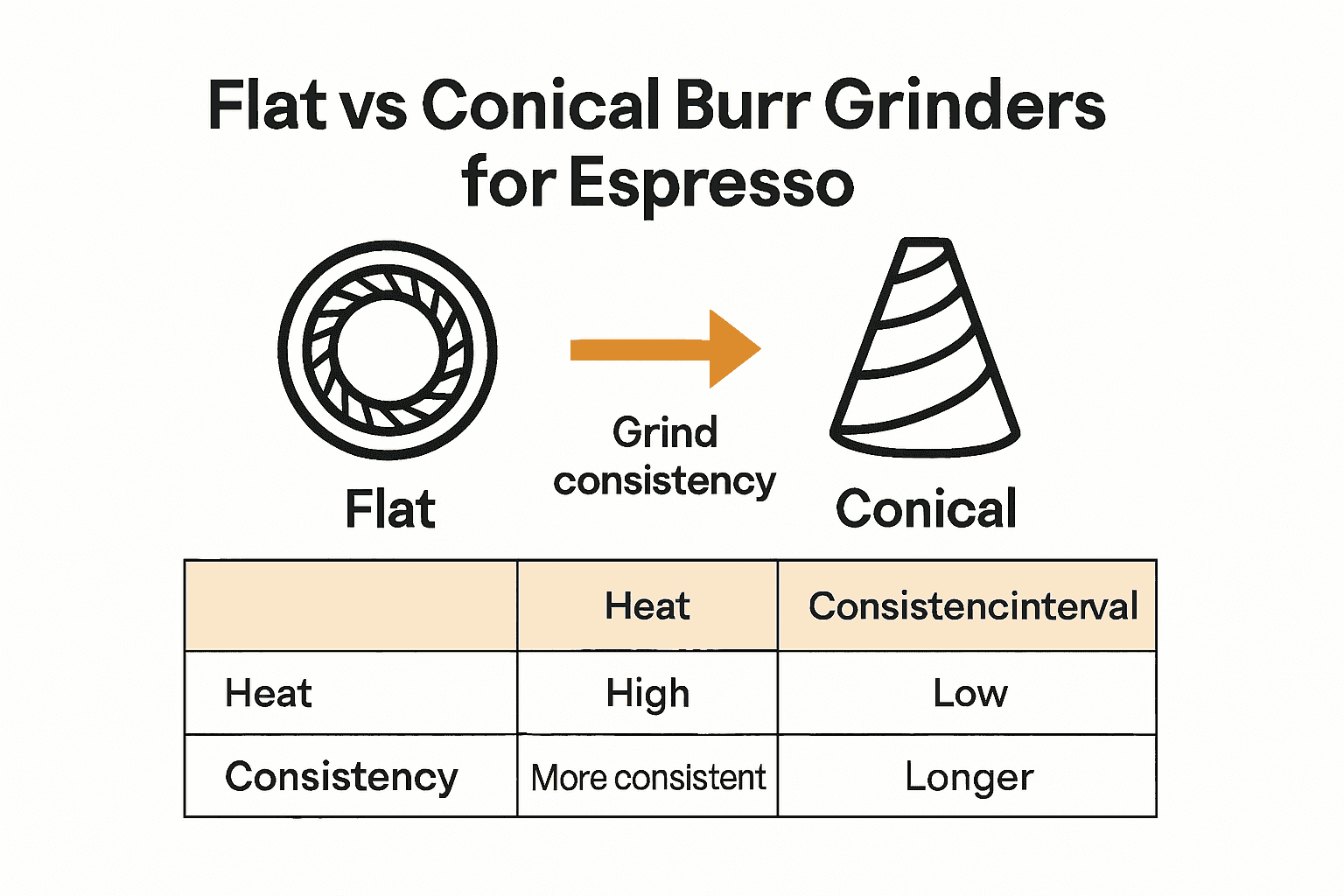 Flat vs Conical Burr Grinders for Espresso

Flat

Grind consistency

Conical

| | Heat | Consistencinterval |
|---|---|---|
| Heat | High | Low |
| Consistency | More consistent | Longer |