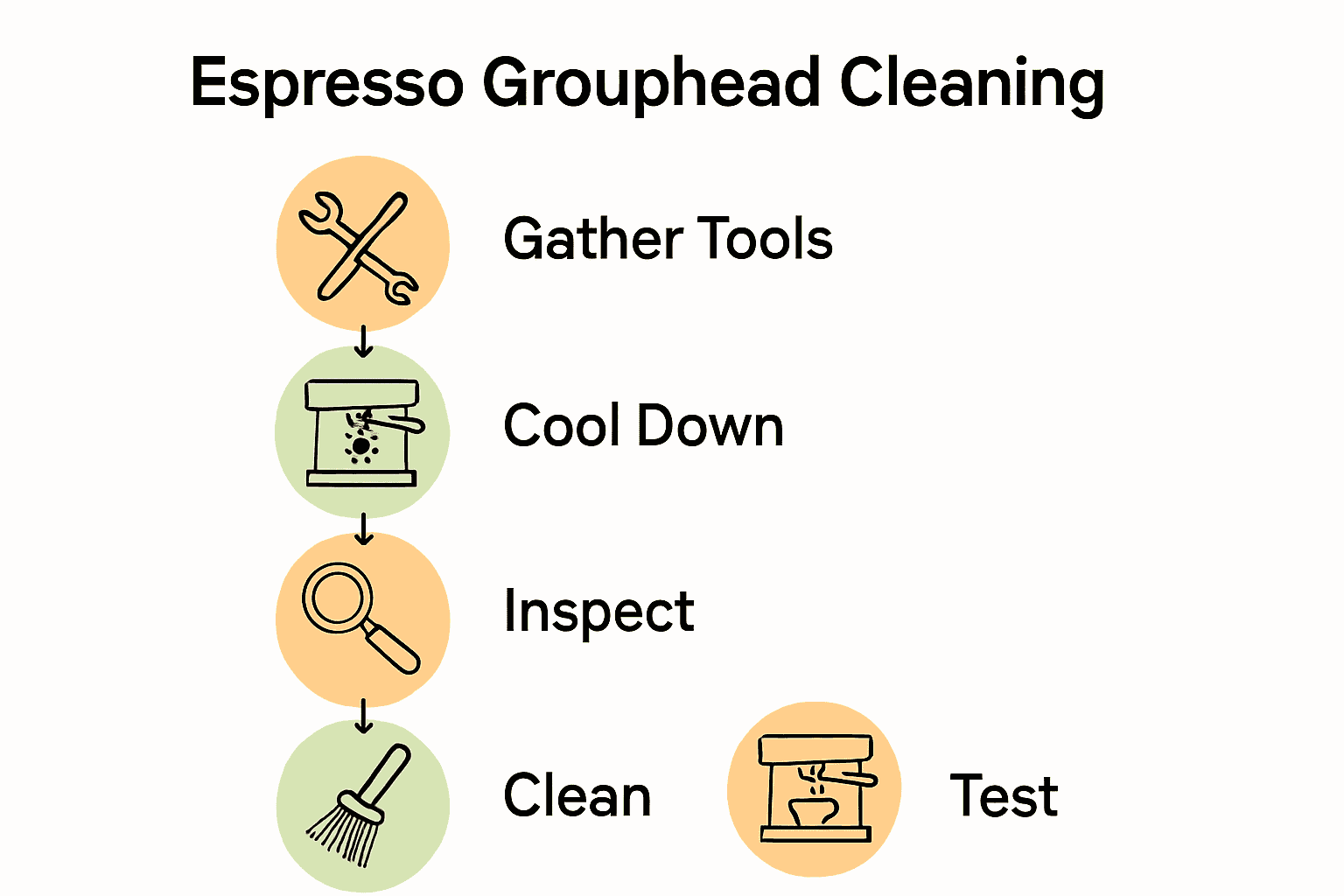 Espresso Grouphead Cleaning

Gather Tools

Cool Down

Inspect

Clean

Test