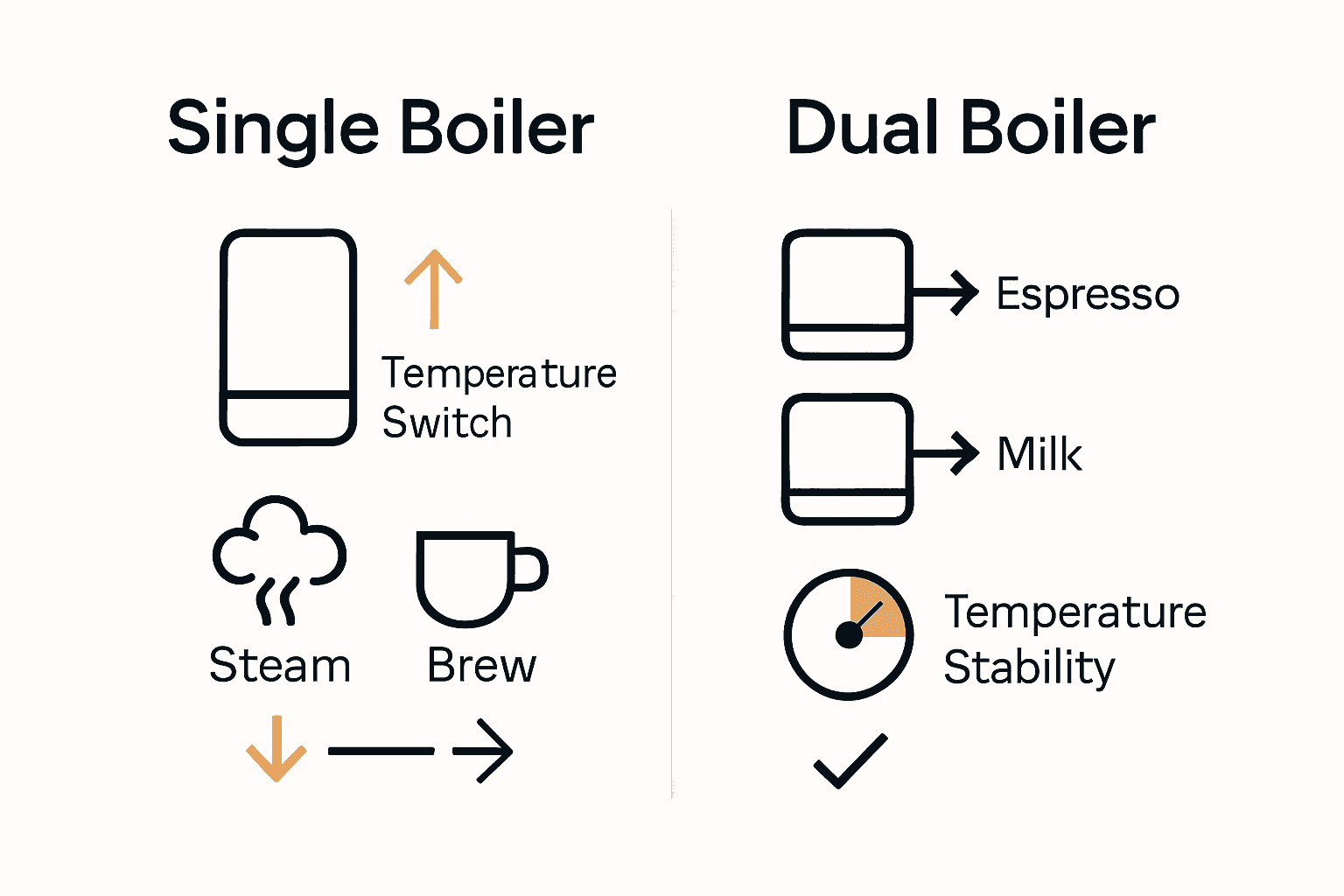 Single Boiler

Temperature Switch

Steam

Brew

Dual Boiler

Espresso

Milk

Temperature Stability