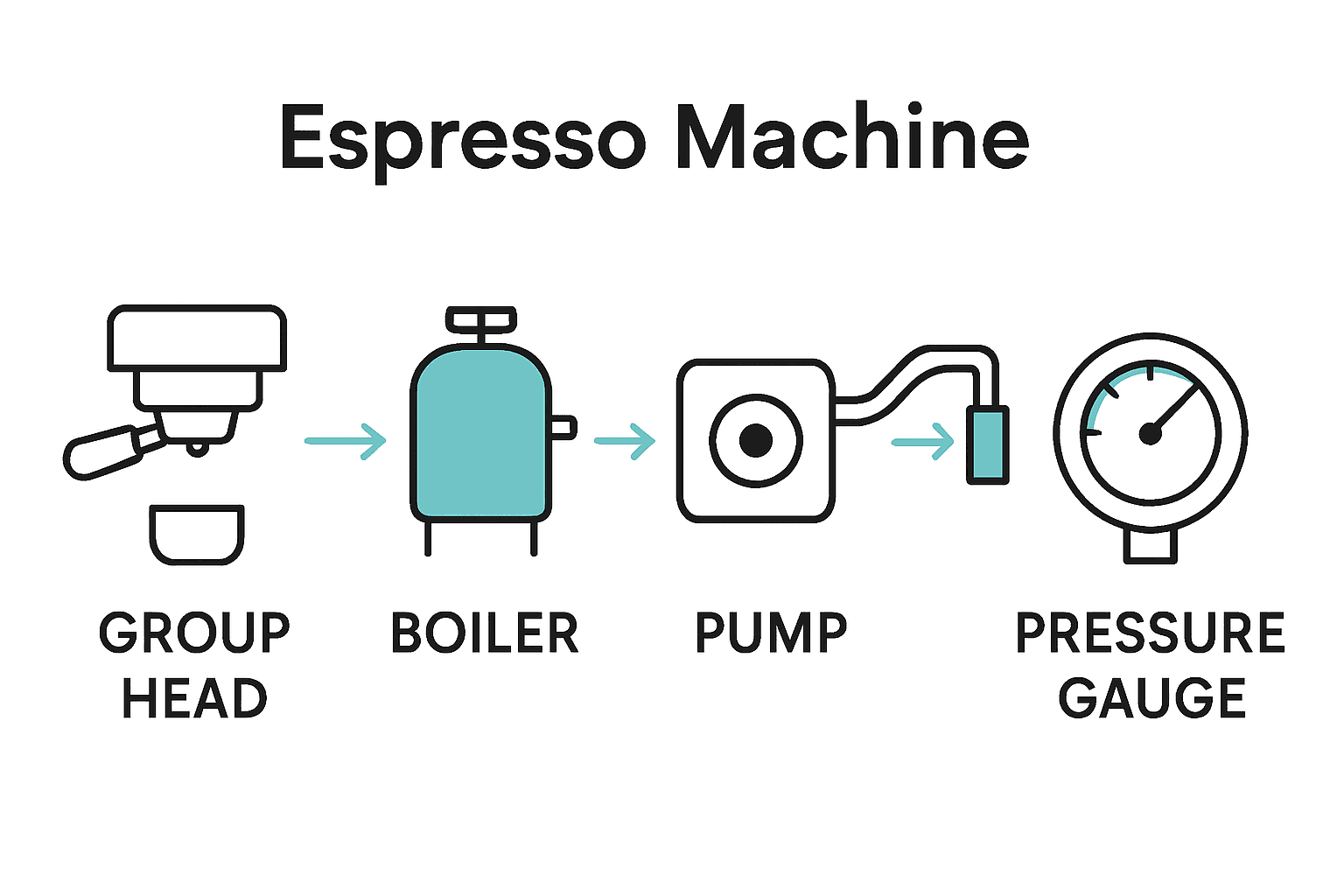 Espresso Machine

GROUP HEAD

BOILER

PUMP

PRESSURE GAUGE