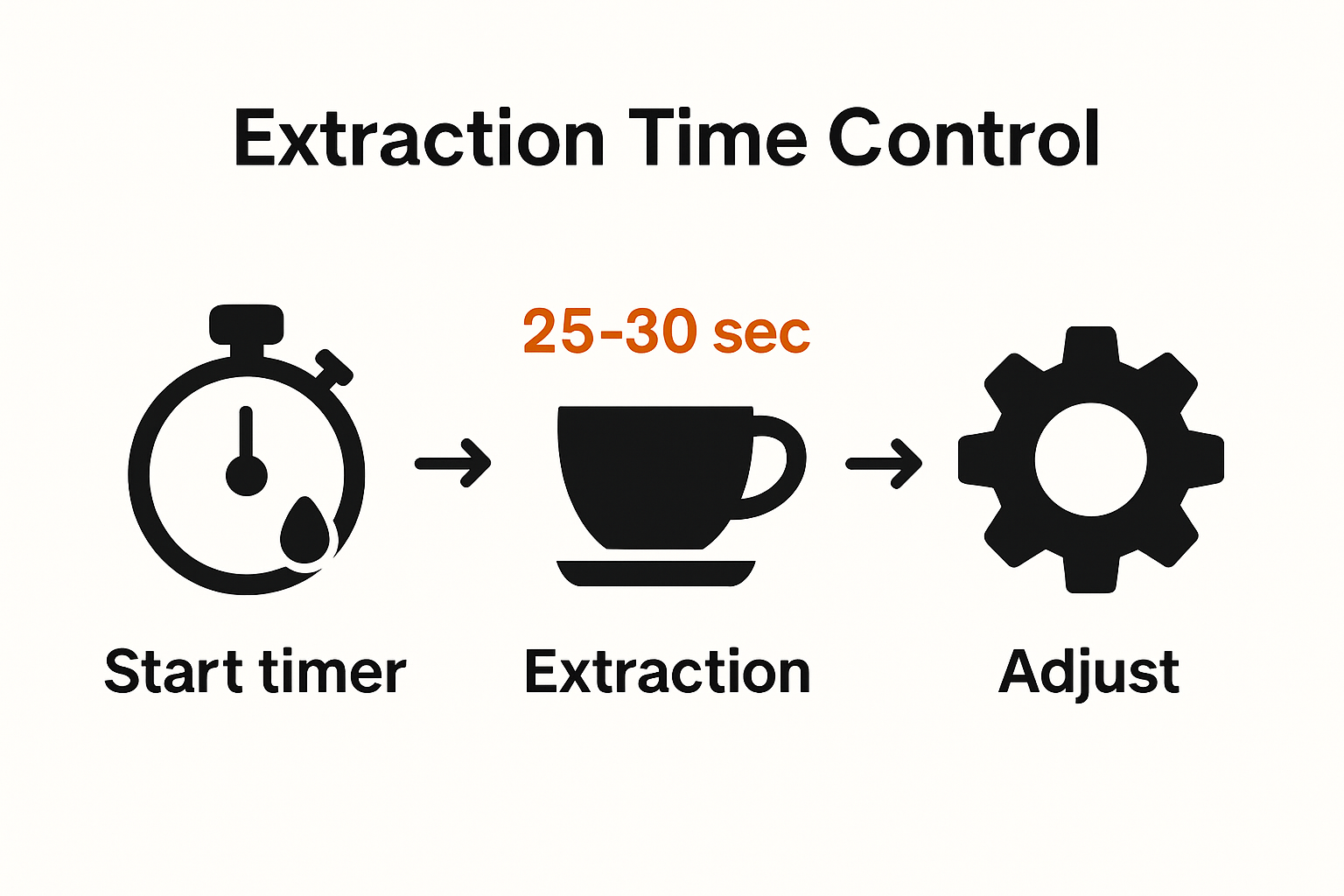 Extraction Time Control

25-30 sec

Start timer

Extraction

Adjust