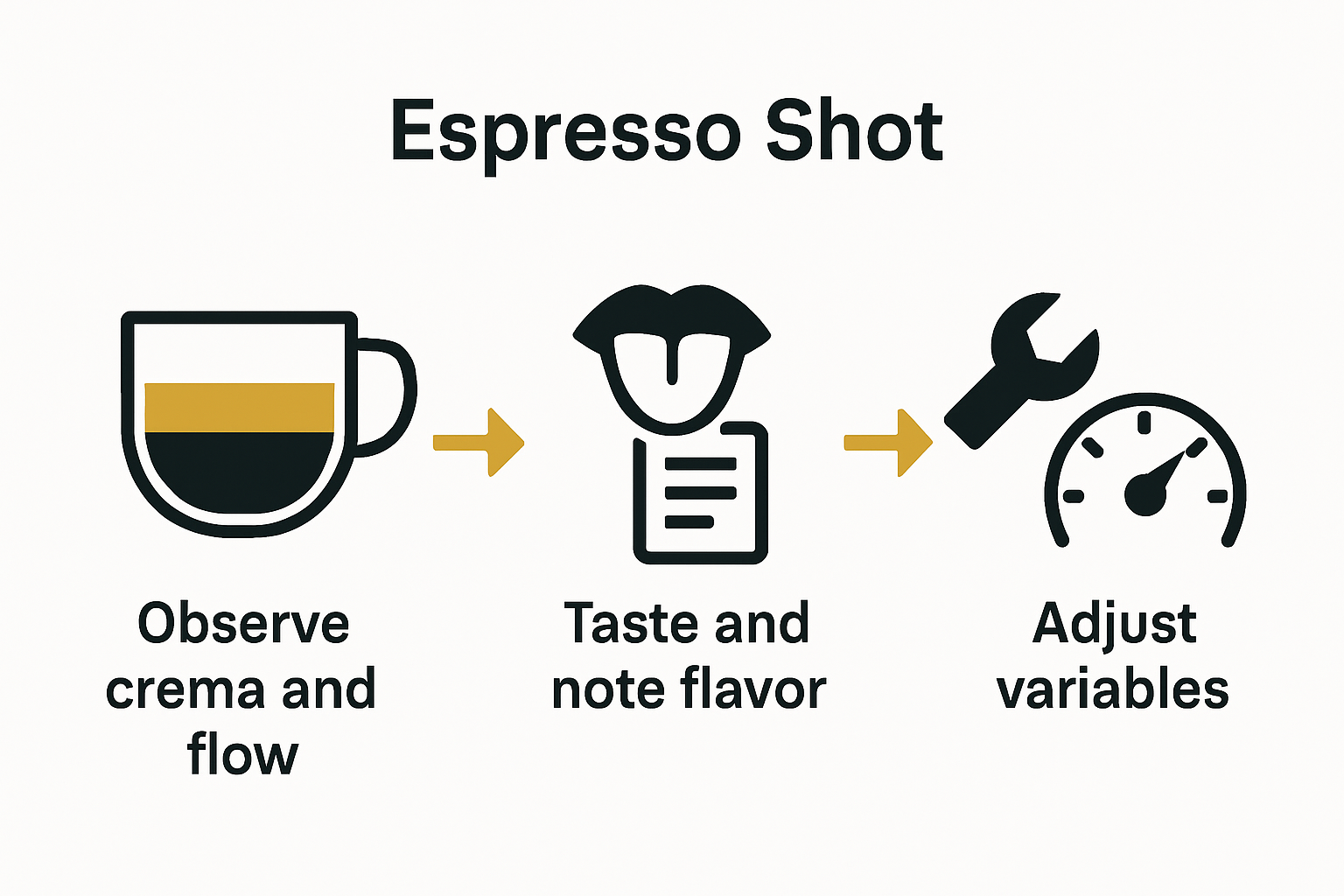 Espresso Shot

Observe crema and flow

Taste and note flavor

Adjust variables